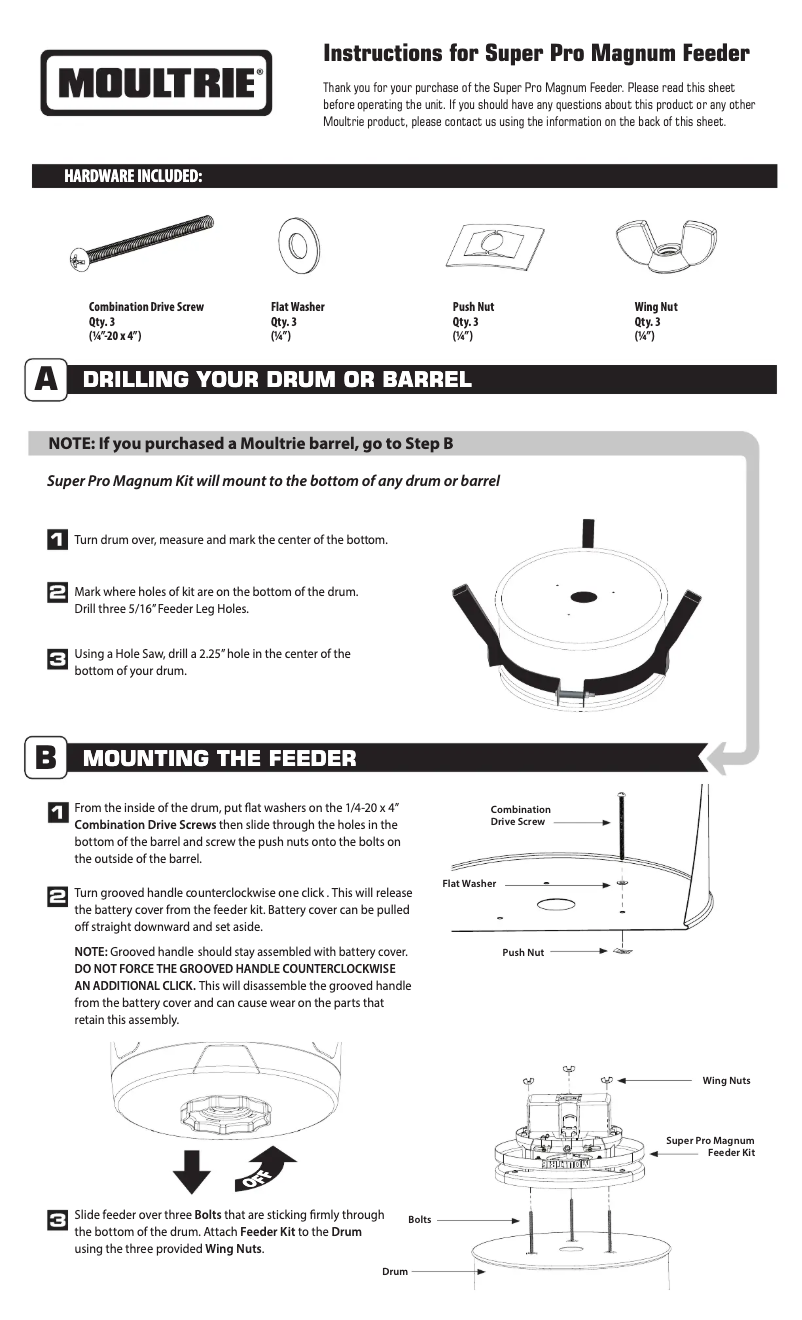 MOULTRIE®

Instructions for Super Pro Magnum Feeder

Thank you for your purchase of the Super Pro Magnum Feeder. Please read this sheet before operating the unit. If you should have any questions about this product or any other Moultrie product, please contact us using the information on the back of this sheet.

HARDWARE INCLUDED:

Combination Drive Screw
Qty. 3
(¼"-20 x 4")

Flat Washer
Qty. 3
(¼")

Push Nut
Qty. 3
(¼")

Wing Nut
Qty. 3
(¼")

A DRILLING YOUR DRUM OR BARREL

NOTE: If you purchased a Moultrie barrel, go to Step B

Super Pro Magnum Kit will mount to the bottom of any drum or barrel

1 Turn drum over, measure and mark the center of the bottom.

2 Mark where holes of kit are on the bottom of the drum. Drill three 5/16" Feeder Leg Holes.

3 Using a Hole Saw, drill a 2.25" hole in the center of the bottom of your drum.

B MOUNTING THE FEEDER

1 From the inside of the drum, put flat washers on the 1/4-20 x 4" Combination Drive Screws then slide through the holes in the bottom of the barrel and screw the push nuts onto the bolts on the outside of the barrel.

2 Turn grooved handle counterclockwise one click . This will release the battery cover from the feeder kit. Battery cover can be pulled off straight downward and set aside.

NOTE: Grooved handle should stay assembled with battery cover. DO NOT FORCE THE GROOVED HANDLE COUNTERCLOCKWISE AN ADDITIONAL CLICK. This will disassemble the grooved handle from the battery cover and can cause wear on the parts that retain this assembly.

Combination Drive Screw

Flat Washer

Push Nut

OFF

3 Slide feeder over three Bolts that are sticking firmly through the bottom of the drum. Attach Feeder Kit to the Drum using the three provided Wing Nuts.

Wing Nuts

Super Pro Magnum Feeder Kit

Bolts

Drum