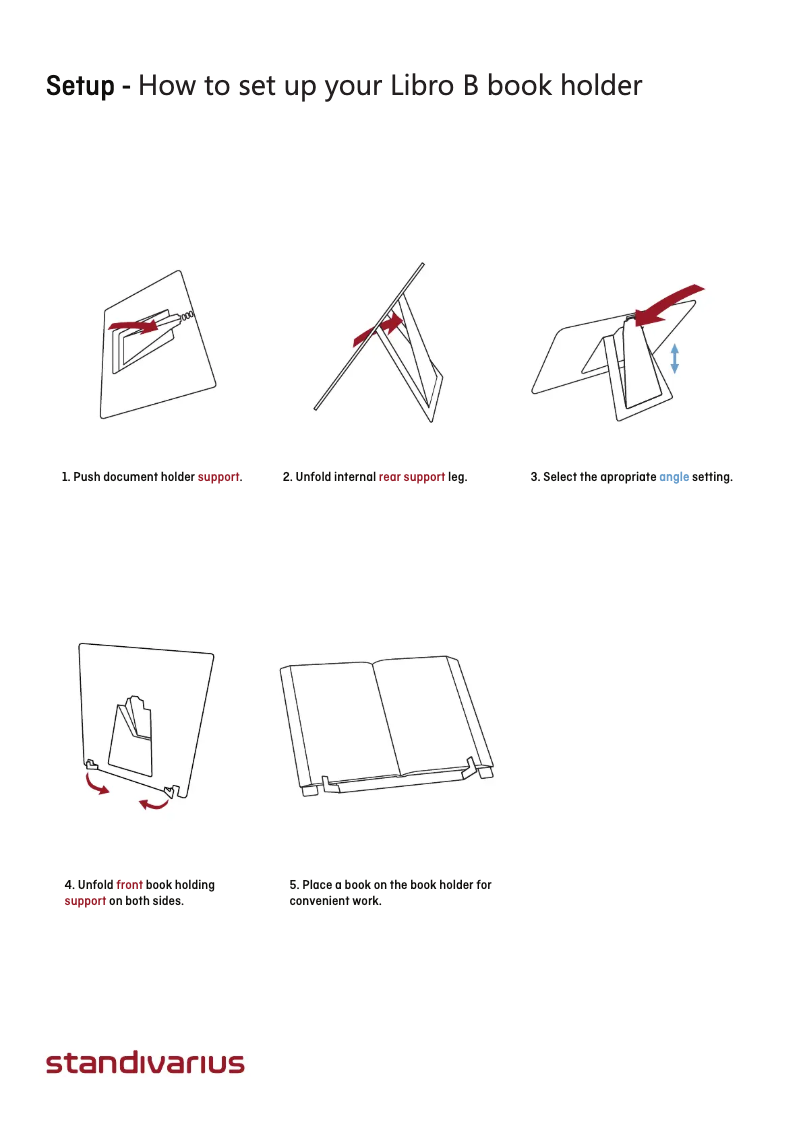 Setup - How to set up your Libro B book holder

1. Push document holder support.

2. Unfold internal rear support leg.

3. Select the apropriate angle setting.

4. Unfold front book holding support on both sides.

5. Place a book on the book holder for convenient work.

standivarius