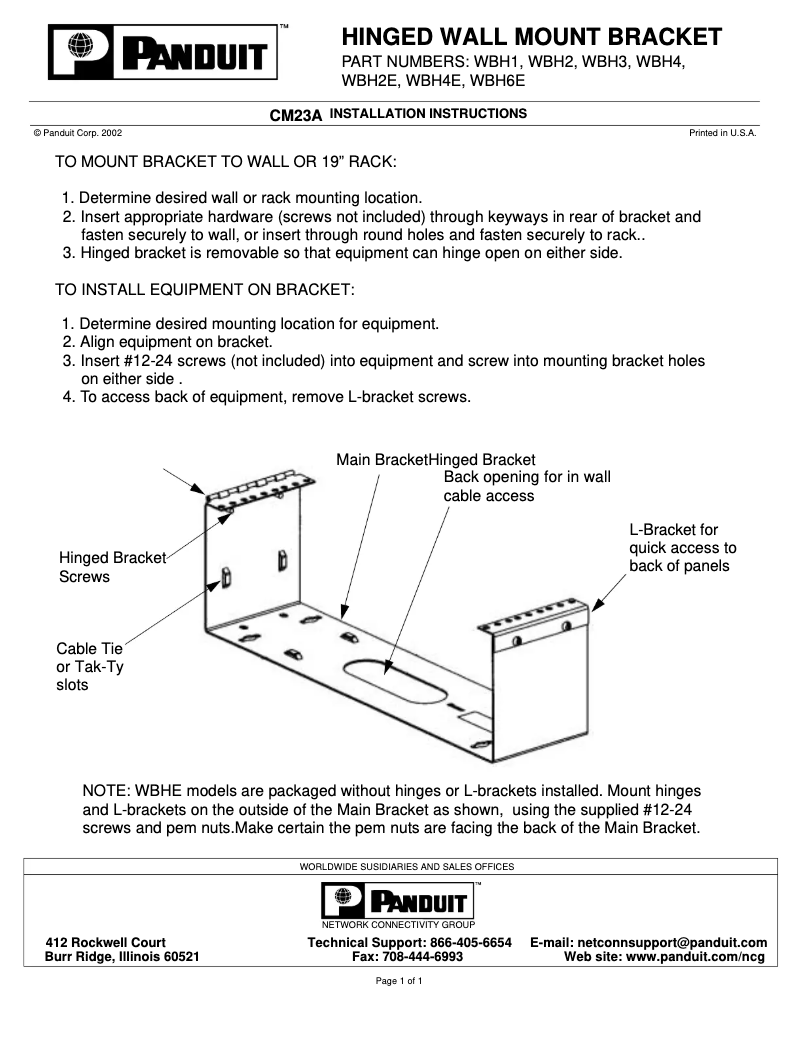 PANDUIT™

HINGED WALL MOUNT BRACKET

PART NUMBERS: WBH1, WBH2, WBH3, WBH4, WBH2E, WBH4E, WBH6E

CM23A INSTALLATION INSTRUCTIONS

© Panduit Corp. 2002

Printed in U.S.A.

TO MOUNT BRACKET TO WALL OR 19" RACK:

1. Determine desired wall or rack mounting location.
2. Insert appropriate hardware (screws not included) through keyways in rear of bracket and fasten securely to wall, or insert through round holes and fasten securely to rack..
3. Hinged bracket is removable so that equipment can hinge open on either side.

TO INSTALL EQUIPMENT ON BRACKET:

1. Determine desired mounting location for equipment.
2. Align equipment on bracket.
3. Insert #12-24 screws (not included) into equipment and screw into mounting bracket holes on either side .
4. To access back of equipment, remove L-bracket screws.

Main BracketHinged Bracket

Back opening for in wall cable access

L-Bracket for quick access to back of panels

Hinged Bracket Screws

Cable Tie or Tak-Ty slots

NOTE: WBHE models are packaged without hinges or L-brackets installed. Mount hinges and L-brackets on the outside of the Main Bracket as shown, using the supplied #12-24 screws and pem nuts.Make certain the pem nuts are facing the back of the Main Bracket.

WORLDWIDE SUSIDIARIES AND SALES OFFICES

PANDUIT™
NETWORK CONNECTIVITY GROUP

412 Rockwell Court
Burr Ridge, Illinois 60521

Technical Support: 866-405-6654
Fax: 708-444-6993

E-mail: netconnsupport@panduit.com
Web site: www.panduit.com/ncg

Page 1 of 1