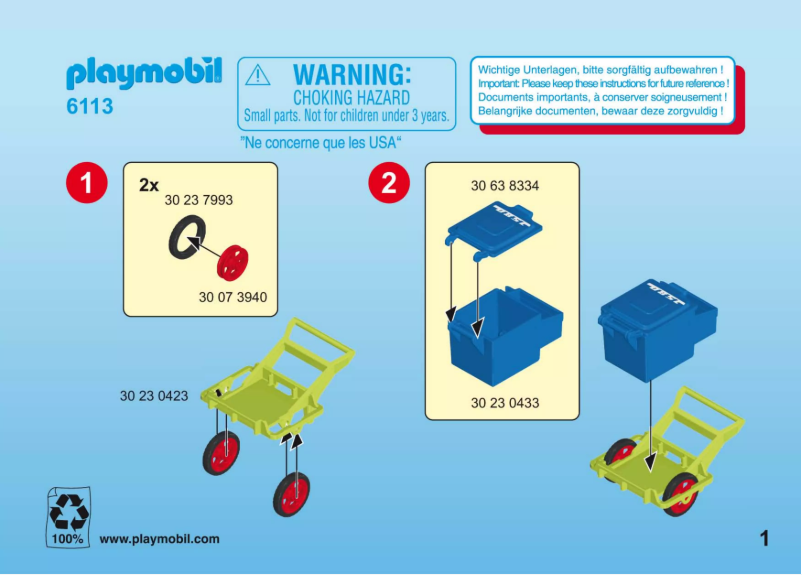 playmobil
6113

WARNING:
CHOKING HAZARD
Small parts. Not for children under 3 years.

"Ne concerne que les USA"

Wichtige Unterlagen, bitte sorgfältig aufbewahren !
Important: Please keep these instructions for future reference !
Documents importants, à conserver soigneusement !
Belangrijke documenten, bewaar deze zorgvuldig !

1

2x
30 23 7993
30 07 3940

30 23 0423

2

30 63 8334
30 23 0433

100%
www.playmobil.com

1