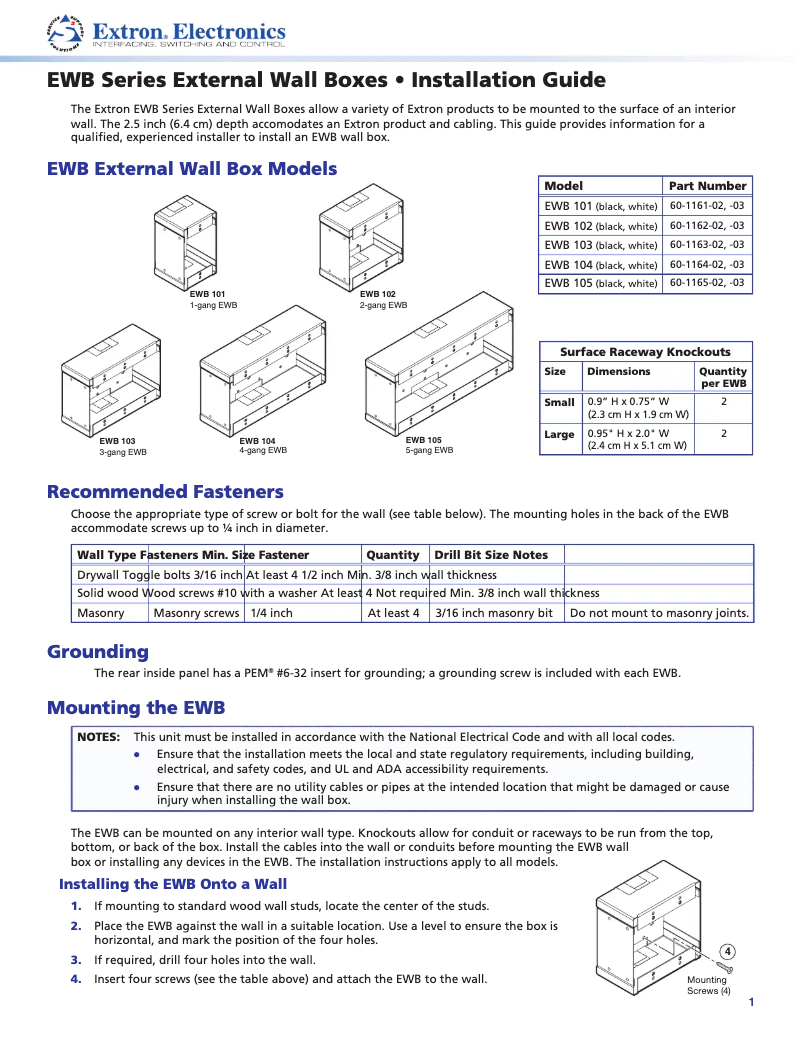 Extron. Electronics
INTERFACING, SWITCHING AND CONTROL

EWB Series External Wall Boxes • Installation Guide

The Extron EWB Series External Wall Boxes allow a variety of Extron products to be mounted to the surface of an interior wall. The 2.5 inch (6.4 cm) depth accomodates an Extron product and cabling. This guide provides information for a qualified, experienced installer to install an EWB wall box.

EWB External Wall Box Models

EWB 101
1-gang EWB

EWB 102
2-gang EWB

EWB 103
3-gang EWB

EWB 104
4-gang EWB

EWB 105
5-gang EWB

| Model | Part Number |
|---|---|
| EWB 101 (black, white) | 60-1161-02, -03 |
| EWB 102 (black, white) | 60-1162-02, -03 |
| EWB 103 (black, white) | 60-1163-02, -03 |
| EWB 104 (black, white) | 60-1164-02, -03 |
| EWB 105 (black, white) | 60-1165-02, -03 |

Surface Raceway Knockouts

| Size | Dimensions | Quantity per EWB |
|---|---|---|
| Small | 0.9" H x 0.75" W (2.3 cm H x 1.9 cm W) | 2 |
| Large | 0.95" H x 2.0" W (2.4 cm H x 5.1 cm W) | 2 |

Recommended Fasteners

Choose the appropriate type of screw or bolt for the wall (see table below). The mounting holes in the back of the EWB accommodate screws up to ¼ inch in diameter.

| Wall Type Fasteners Min. Size Fastener | | | Quantity | Drill Bit Size Notes | |
|---|---|---|---|---|---|
| Drywall Toggle bolts 3/16 inch At least 4 1/2 inch Min. 3/8 inch wall thickness | | | | | |
| Solid wood Wood screws #10 with a washer At least 4 Not required Min. 3/8 inch wall thickness | | | | | |
| Masonry | Masonry screws | 1/4 inch | At least 4 | 3/16 inch masonry bit | Do not mount to masonry joints. |

Grounding

The rear inside panel has a PEM® #6-32 insert for grounding; a grounding screw is included with each EWB.

Mounting the EWB

NOTES: This unit must be installed in accordance with the National Electrical Code and with all local codes.
• Ensure that the installation meets the local and state regulatory requirements, including building, electrical, and safety codes, and UL and ADA accessibility requirements.
• Ensure that there are no utility cables or pipes at the intended location that might be damaged or cause injury when installing the wall box.

The EWB can be mounted on any interior wall type. Knockouts allow for conduit or raceways to be run from the top, bottom, or back of the box. Install the cables into the wall or conduits before mounting the EWB wall box or installing any devices in the EWB. The installation instructions apply to all models.

Installing the EWB Onto a Wall

1. If mounting to standard wood wall studs, locate the center of the studs.
2. Place the EWB against the wall in a suitable location. Use a level to ensure the box is horizontal, and mark the position of the four holes.
3. If required, drill four holes into the wall.
4. Insert four screws (see the table above) and attach the EWB to the wall.

4
Mounting Screws (4)

1