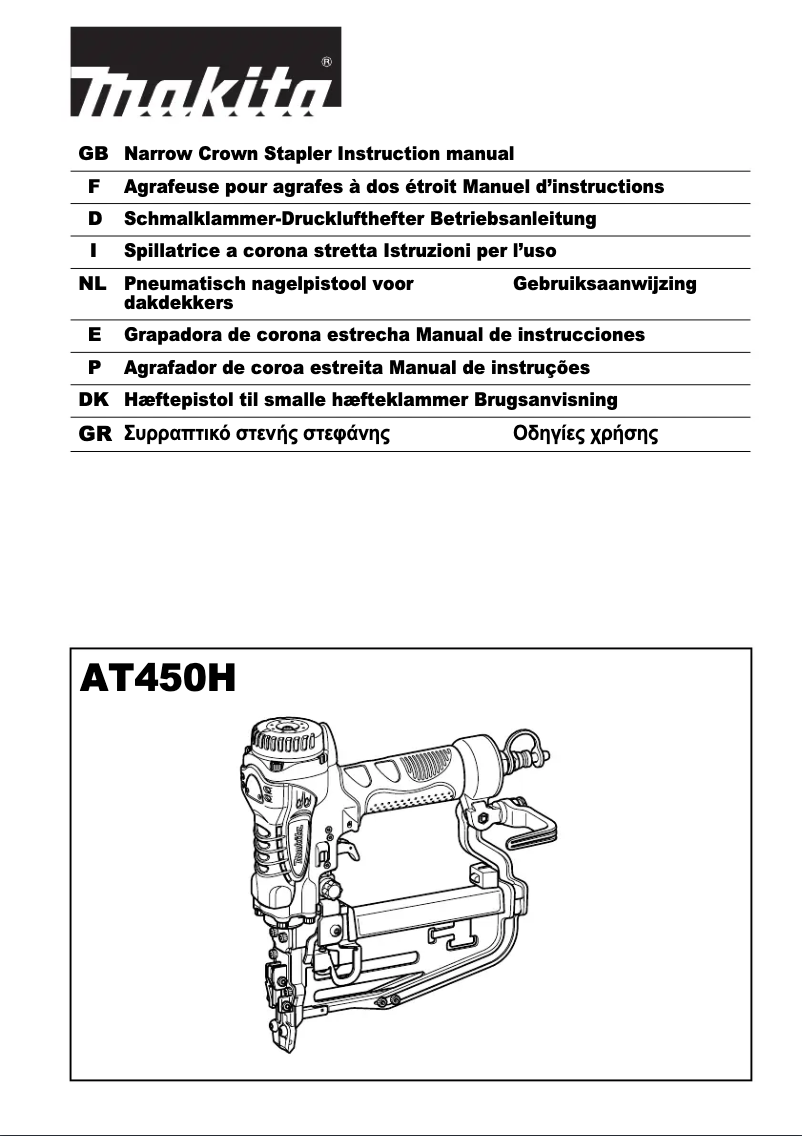 makita®

GB Narrow Crown Stapler Instruction manual

F Agrafeuse pour agrafes à dos étroit Manuel d'instructions

D Schmalklammer-Drucklufthefter Betriebsanleitung

I Spillatrice a corona stretta Istruzioni per l'uso

NL Pneumatisch nagelpistool voor dakdekkers Gebruiksaanwijzing

E Grapadora de corona estrecha Manual de instrucciones

P Agrafador de coroa estreita Manual de instruções

DK Hæftepistol til smalle hæfteklammer Brugsanvisning

GR Συρραπτικό στενής στεφάνης Οδηγίες χρήσης

AT450H

makita