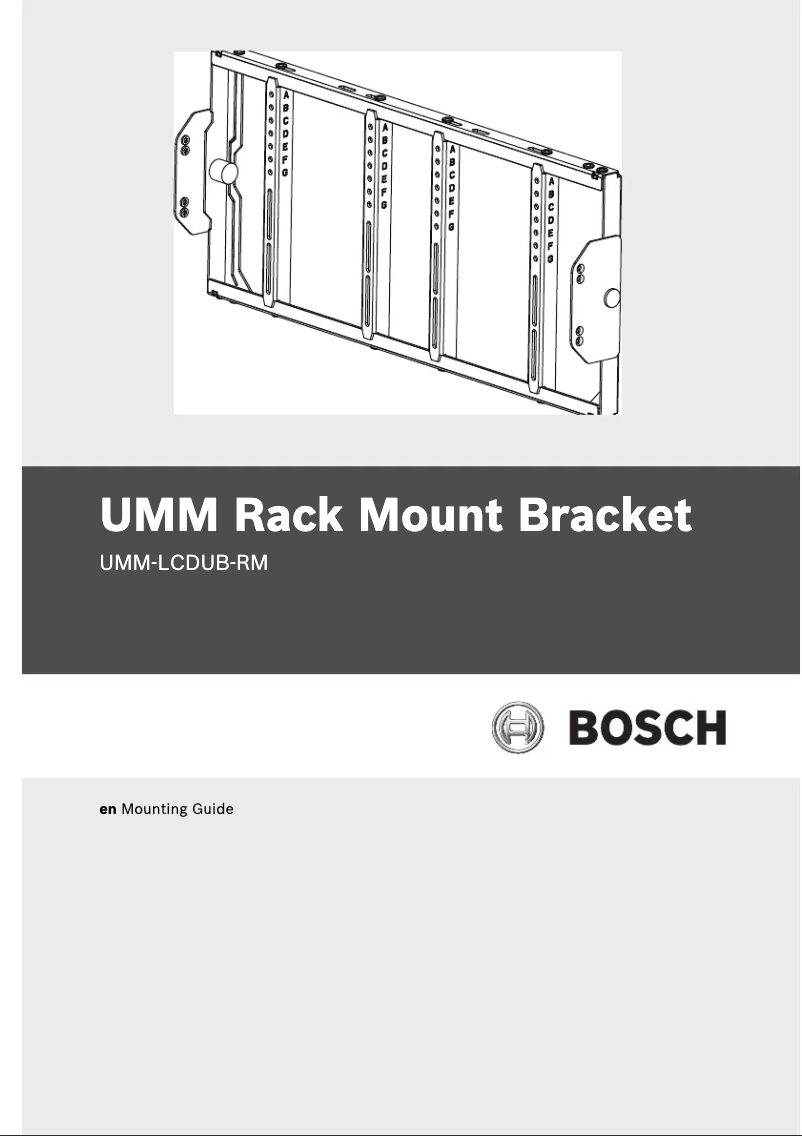 A
B
C
D
E
F
G

A
B
C
D
E
F
G

A
B
C
D
E
F
G

A
B
C
D
E
F
G

UMM Rack Mount Bracket

UMM-LCDUB-RM

BOSCH

en Mounting Guide