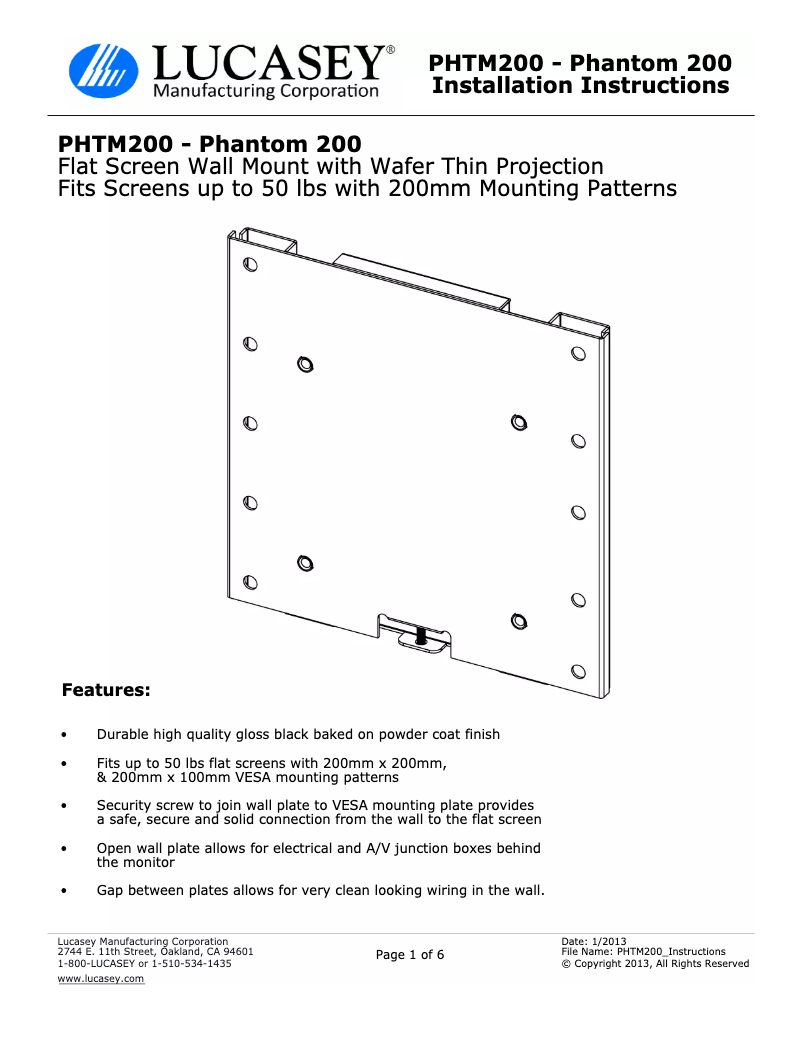 LUCASEY®
Manufacturing Corporation

PHTM200 - Phantom 200
Installation Instructions

PHTM200 - Phantom 200
Flat Screen Wall Mount with Wafer Thin Projection
Fits Screens up to 50 lbs with 200mm Mounting Patterns

Features:

• Durable high quality gloss black baked on powder coat finish

• Fits up to 50 lbs flat screens with 200mm x 200mm, & 200mm x 100mm VESA mounting patterns

• Security screw to join wall plate to VESA mounting plate provides a safe, secure and solid connection from the wall to the flat screen

• Open wall plate allows for electrical and A/V junction boxes behind the monitor

• Gap between plates allows for very clean looking wiring in the wall.

Lucasey Manufacturing Corporation
2744 E. 11th Street, Oakland, CA 94601
1-800-LUCASEY or 1-510-534-1435
www.lucasey.com

Page 1 of 6

Date: 1/2013
File Name: PHTM200_Instructions
© Copyright 2013, All Rights Reserved