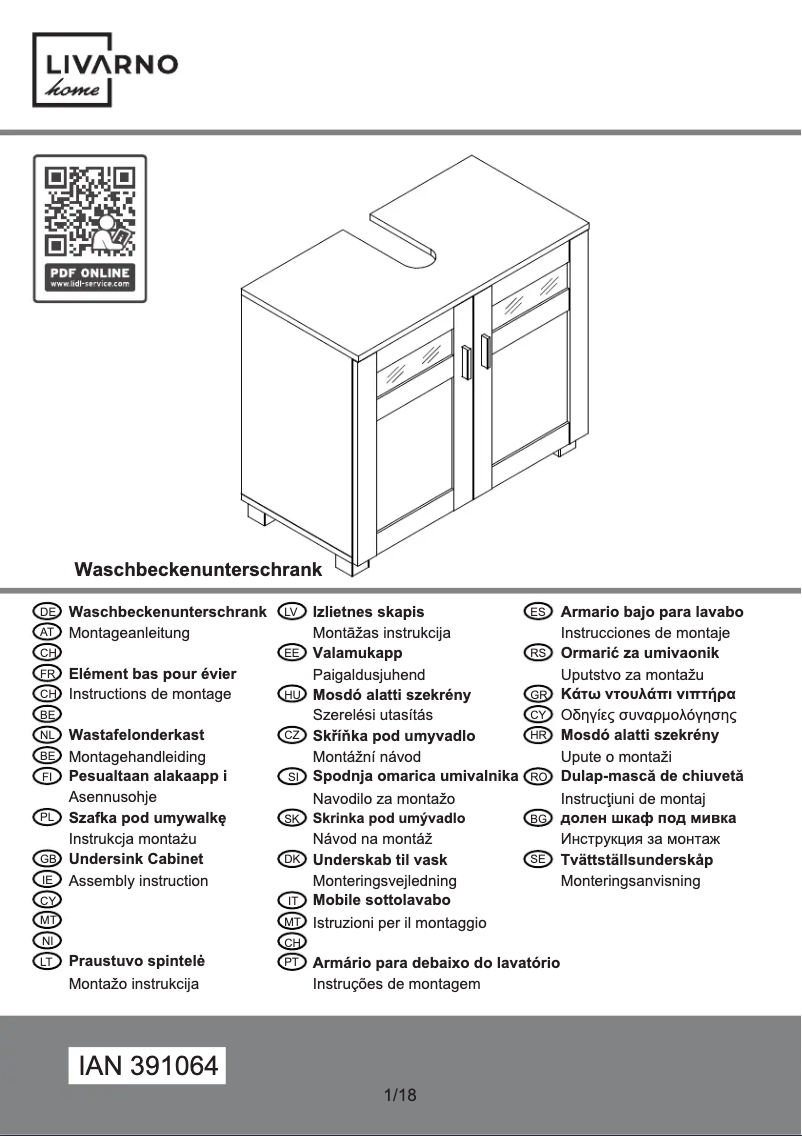 LIVARNO
home

PDF ONLINE
www.lidl-service.com

Waschbeckenunterschrank

DE Waschbeckenunterschrank
AT Montageanleitung
CH
FR Elément bas pour évier
CH Instructions de montage
BE
NL Wastafelonderkast
BE Montagehandleiding
FI Pesualtaan alakaapp i
Asennusohje
PL Szafka pod umywalkę
Instrukcja montażu
GB Undersink Cabinet
IE Assembly instruction
CY
MT
NI
LT Praustuvo spintelė
Montažo instrukcija

LV Izlietnes skapis
Montāžas instrukcija
EE Valamukapp
Paigaldusjuhend
HU Mosdó alatti szekrény
Szerelési utasítás
CZ Skříňka pod umyvadlo
Montážní návod
SI Spodnja omarica umivalnika
Navodilo za montažo
SK Skrinka pod umývadlo
Návod na montáž
DK Underskab til vask
Monteringsvejledning
IT Mobile sottolavabo
MT Istruzioni per il montaggio
CH
PT Armário para debaixo do lavatório
Instruções de montagem

ES Armario bajo para lavabo
Instrucciones de montaje
RS Ormarić za umivaonik
Uputstvo za montažu
GR Κάτω ντουλάπι νιπτήρα
CY Οδηγίες συναρμολόγησης
HR Mosdó alatti szekrény
Upute o montaži
RO Dulap-mască de chiuvetă
Instrucţiuni de montaj
BG долен шкаф под мивка
Инструкция за монтаж
SE Tvättställsunderskåp
Monteringsanvisning

IAN 391064

1/18