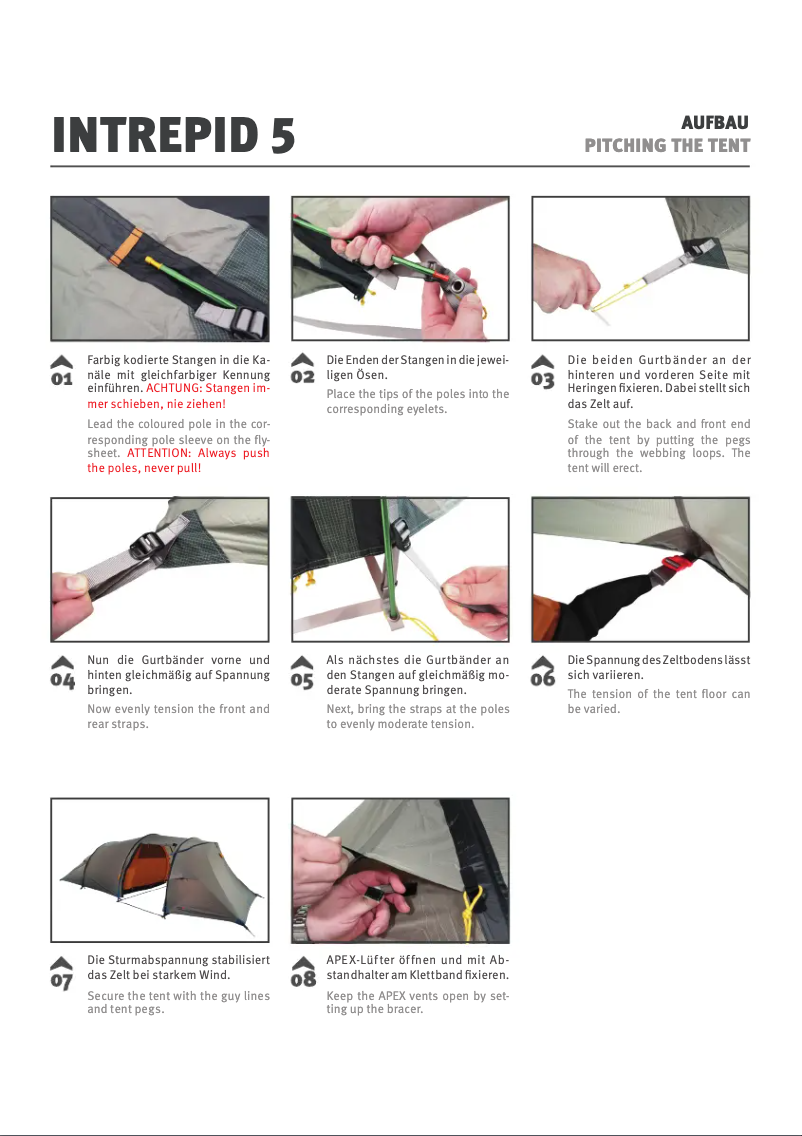 INTREPID 5

AUFBAU
PITCHING THE TENT

01
Farbig kodierte Stangen in die Kanäle mit gleichfarbiger Kennung einführen. ACHTUNG: Stangen immer schieben, nie ziehen!

Lead the coloured pole in the corresponding pole sleeve on the flysheet. ATTENTION: Always push the poles, never pull!

02
Die Enden der Stangen in die jeweiligen Ösen.

Place the tips of the poles into the corresponding eyelets.

03
Die beiden Gurtbänder an der hinteren und vorderen Seite mit Heringen fixieren. Dabei stellt sich das Zelt auf.

Stake out the back and front end of the tent by putting the pegs through the webbing loops. The tent will erect.

04
Nun die Gurtbänder vorne und hinten gleichmäßig auf Spannung bringen.

Now evenly tension the front and rear straps.

05
Als nächstes die Gurtbänder an den Stangen auf gleichmäßig moderate Spannung bringen.

Next, bring the straps at the poles to evenly moderate tension.

06
Die Spannung des Zeltbodens lässt sich variieren.

The tension of the tent floor can be varied.

07
Die Sturmabspannung stabilisiert das Zelt bei starkem Wind.

Secure the tent with the guy lines and tent pegs.

08
APEX-Lüfter öffnen und mit Abstandhalter am Klettband fixieren.

Keep the APEX vents open by setting up the bracer.