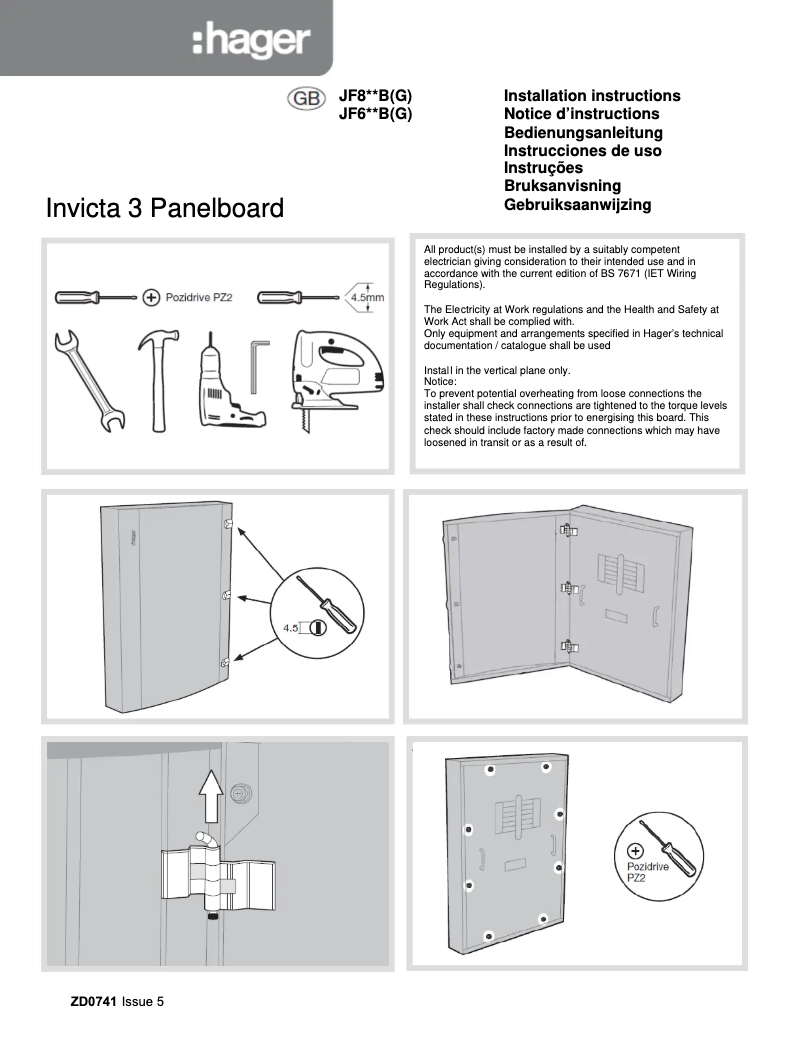 :hager

GB JF8**B(G)
JF6**B(G)

Installation instructions
Notice d'instructions
Bedienungsanleitung
Instrucciones de uso
Instruções
Bruksanvisning
Gebruiksaanwijzing

Invicta 3 Panelboard

Pozidrive PZ2

4.5mm

All product(s) must be installed by a suitably competent electrician giving consideration to their intended use and in accordance with the current edition of BS 7671 (IET Wiring Regulations).

The Electricity at Work regulations and the Health and Safety at Work Act shall be complied with.
Only equipment and arrangements specified in Hager's technical documentation / catalogue shall be used

Install in the vertical plane only.
Notice:
To prevent potential overheating from loose connections the installer shall check connections are tightened to the torque levels stated in these instructions prior to energising this board. This check should include factory made connections which may have loosened in transit or as a result of.

hager

4.5

Pozidrive PZ2

ZD0741 Issue 5