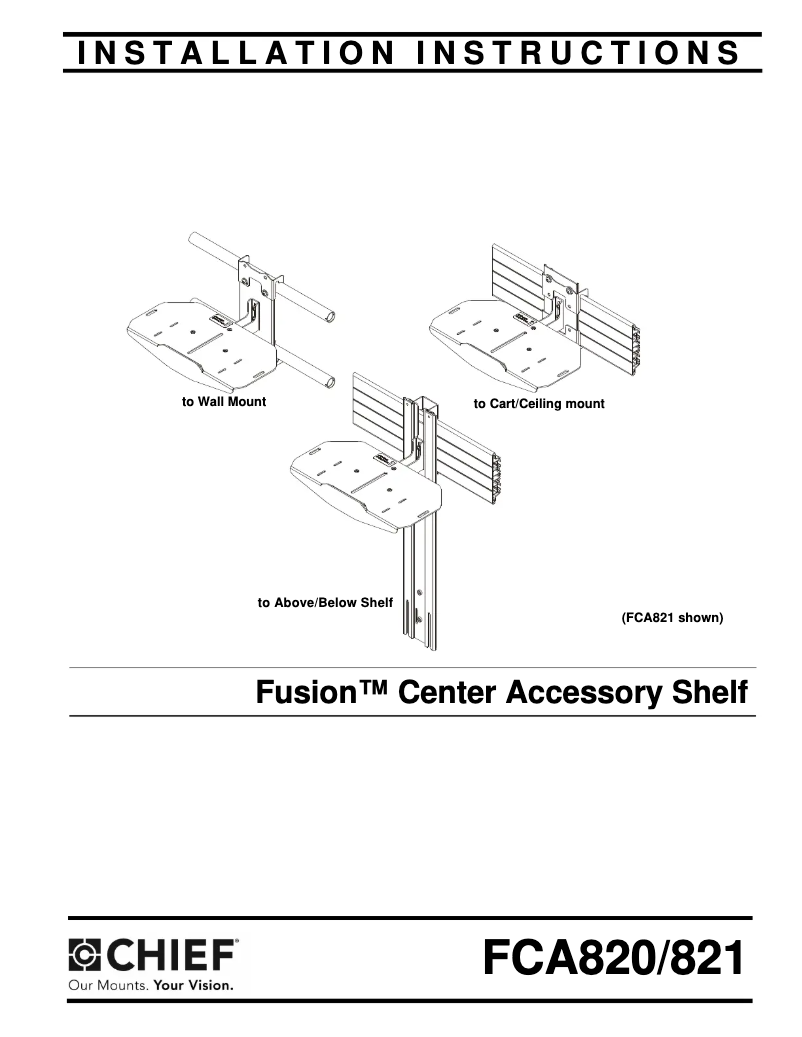 INSTALLATION INSTRUCTIONS

to Wall Mount

to Cart/Ceiling mount

to Above/Below Shelf

(FCA821 shown)

Fusion™ Center Accessory Shelf

CHIEF®
Our Mounts. Your Vision.

FCA820/821