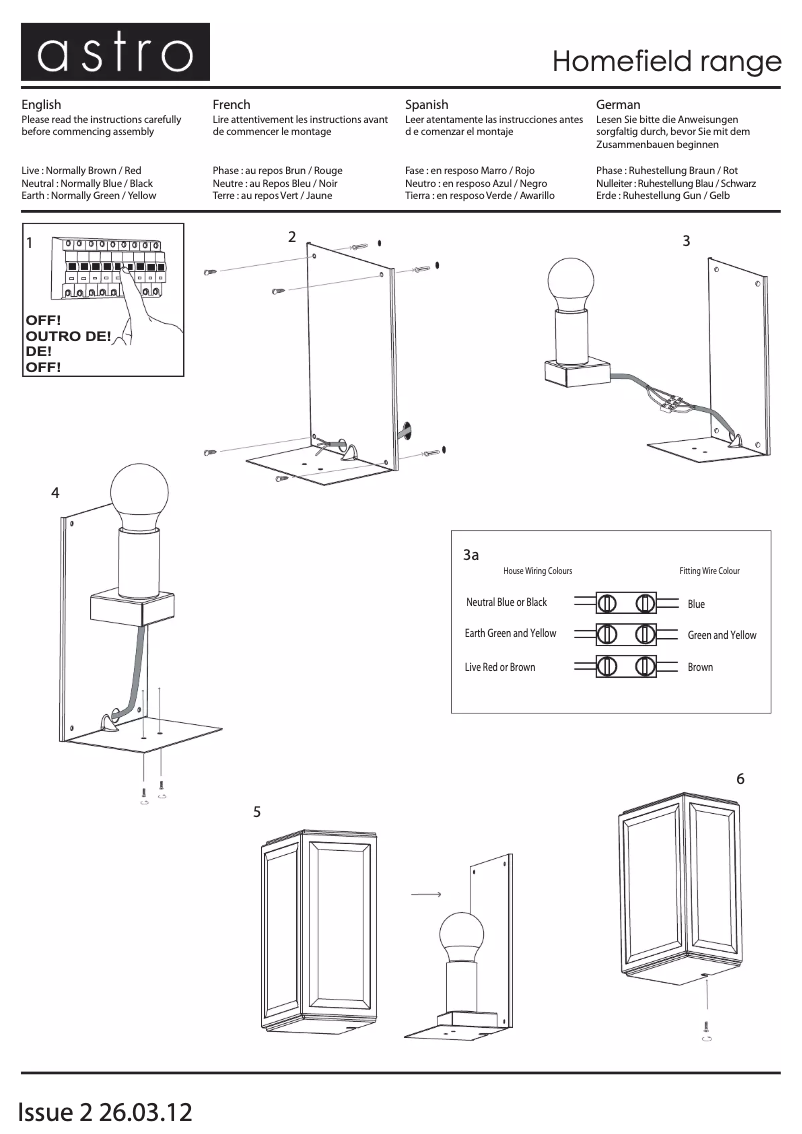 astro

Homefield range

English
Please read the instructions carefully before commencing assembly

Live : Normally Brown / Red
Neutral : Normally Blue / Black
Earth : Normally Green / Yellow

French
Lire attentivement les instructions avant de commencer le montage

Phase : au repos Brun / Rouge
Neutre : au Repos Bleu / Noir
Terre : au repos Vert / Jaune

Spanish
Leer atentamente las instrucciones antes d e comenzar el montaje

Fase : en resposo Marro / Rojo
Neutro : en resposo Azul / Negro
Tierra : en resposo Verde / Awarillo

German
Lesen Sie bitte die Anweisungen sorgfaltig durch, bevor Sie mit dem Zusammenbauen beginnen

Phase : Ruhestellung Braun / Rot
Nulleiter : Ruhestellung Blau / Schwarz
Erde : Ruhestellung Gun / Gelb

1

OFF!
OUTRO DE!
DE!
OFF!

2

3

4

3a

House Wiring Colours

Fitting Wire Colour

Neutral Blue or Black

Blue

Earth Green and Yellow

Green and Yellow

Live Red or Brown

Brown

5

6

Issue 2 26.03.12