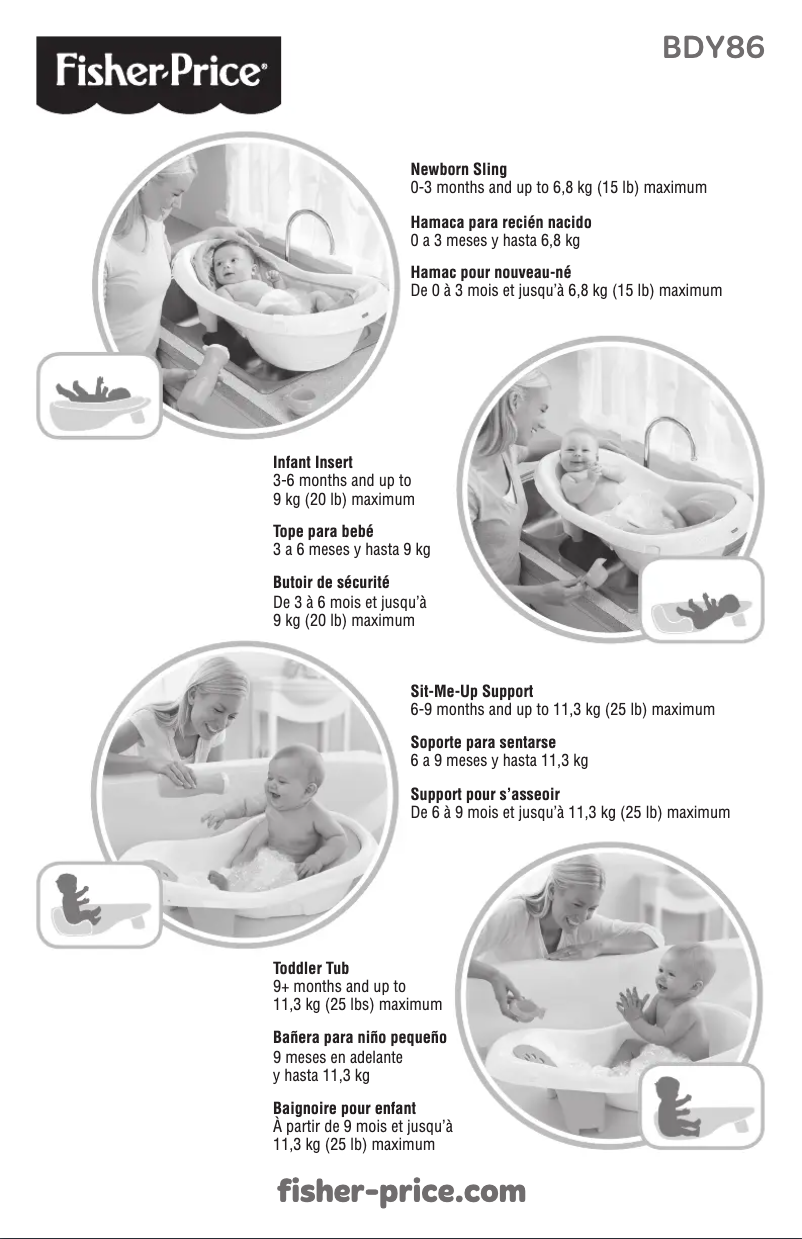 Fisher-Price®

BDY86

Newborn Sling
0-3 months and up to 6,8 kg (15 lb) maximum

Hamaca para recién nacido
0 a 3 meses y hasta 6,8 kg

Hamac pour nouveau-né
De 0 à 3 mois et jusqu'à 6,8 kg (15 lb) maximum

Infant Insert
3-6 months and up to 9 kg (20 lb) maximum

Tope para bebé
3 a 6 meses y hasta 9 kg

Butoir de sécurité
De 3 à 6 mois et jusqu'à 9 kg (20 lb) maximum

Sit-Me-Up Support
6-9 months and up to 11,3 kg (25 lb) maximum

Soporte para sentarse
6 a 9 meses y hasta 11,3 kg

Support pour s'asseoir
De 6 à 9 mois et jusqu'à 11,3 kg (25 lb) maximum

Toddler Tub
9+ months and up to 11,3 kg (25 lbs) maximum

Bañera para niño pequeño
9 meses en adelante y hasta 11,3 kg

Baignoire pour enfant
À partir de 9 mois et jusqu'à 11,3 kg (25 lb) maximum

fisher-price.com