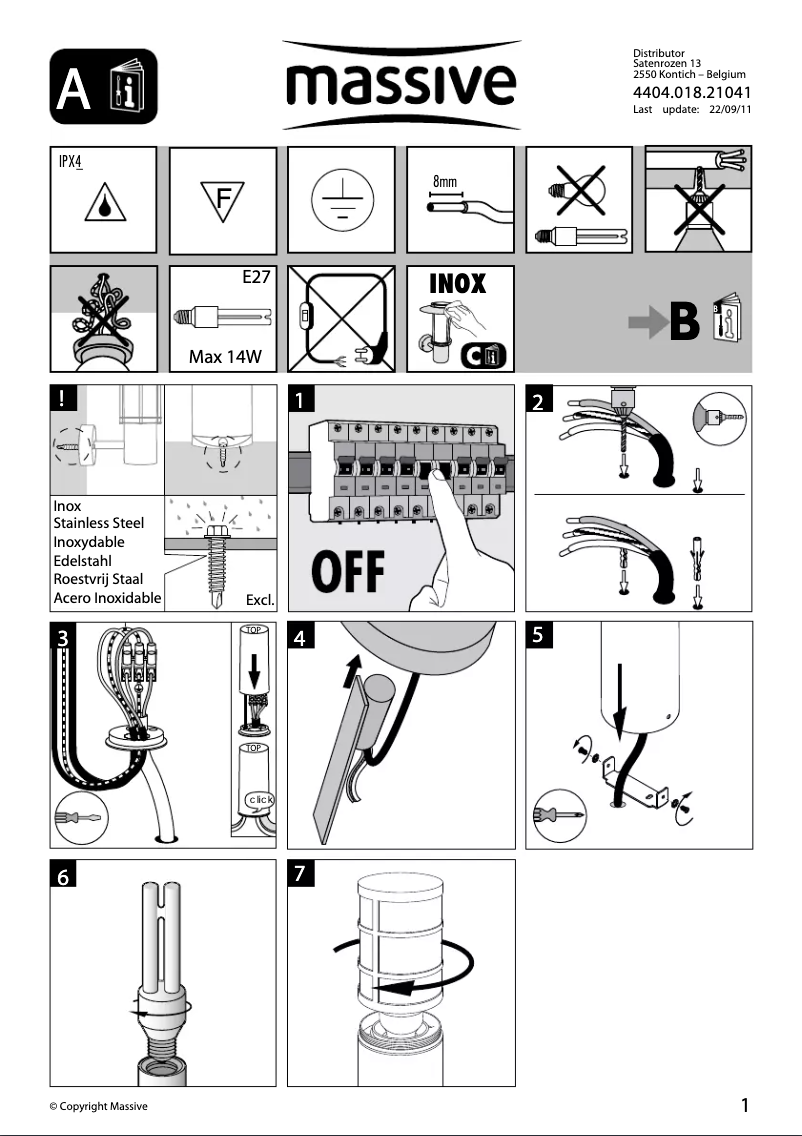 A

massive

Distributor
Satenrozen 13
2550 Kontich – Belgium
4404.018.21041
Last update: 22/09/11

IPX4

F

8mm

E27

Max 14W

INOX

C

B

!

Inox
Stainless Steel
Inoxydable
Edelstahl
Roestvrij Staal
Acero Inoxidable

Excl.

1

OFF

2

3

TOP

TOP

click

4

5

6

7

© Copyright Massive

1