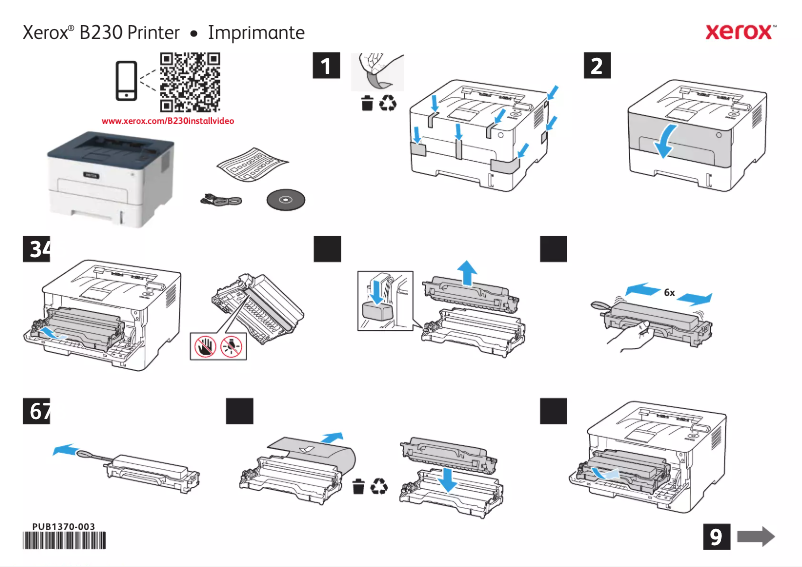 Xerox® B230 Printer • Imprimante

xerox™

www.xerox.com/B230installvideo

1

2

34

6x

67

PUB1370-003

9