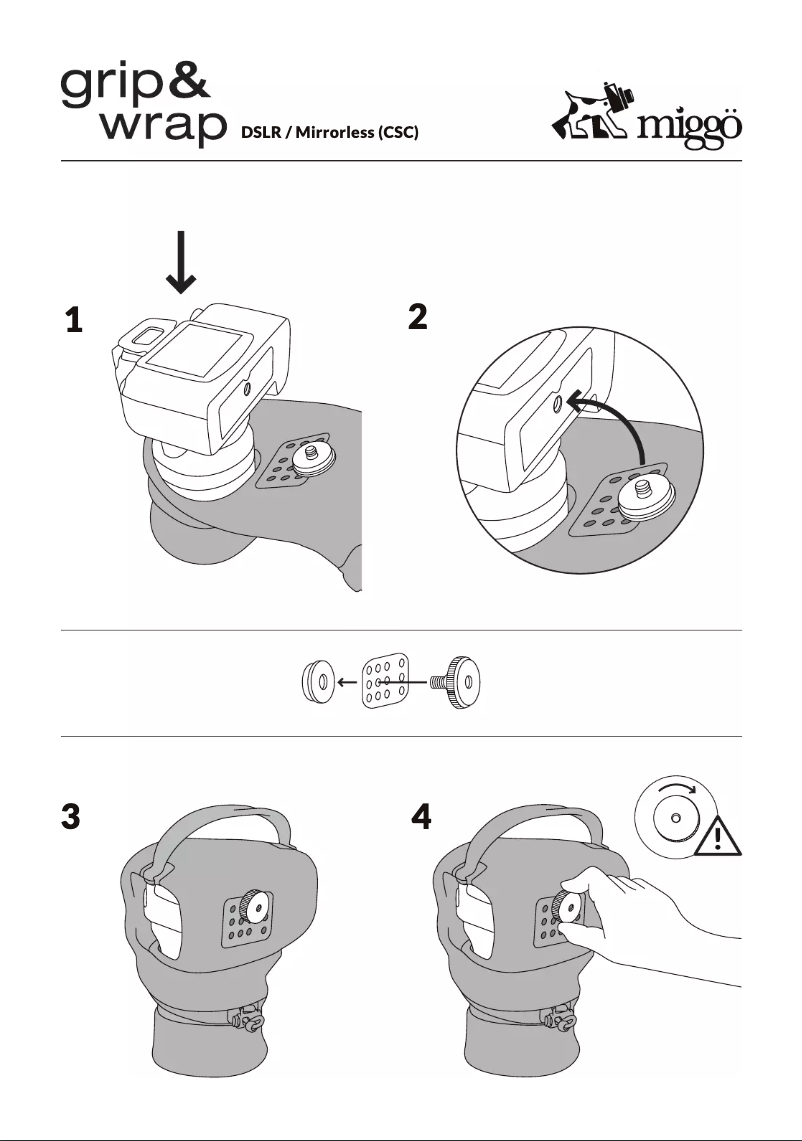 grip&
wrap DSLR / Mirrorless (CSC)

miggö

1

2

3

4