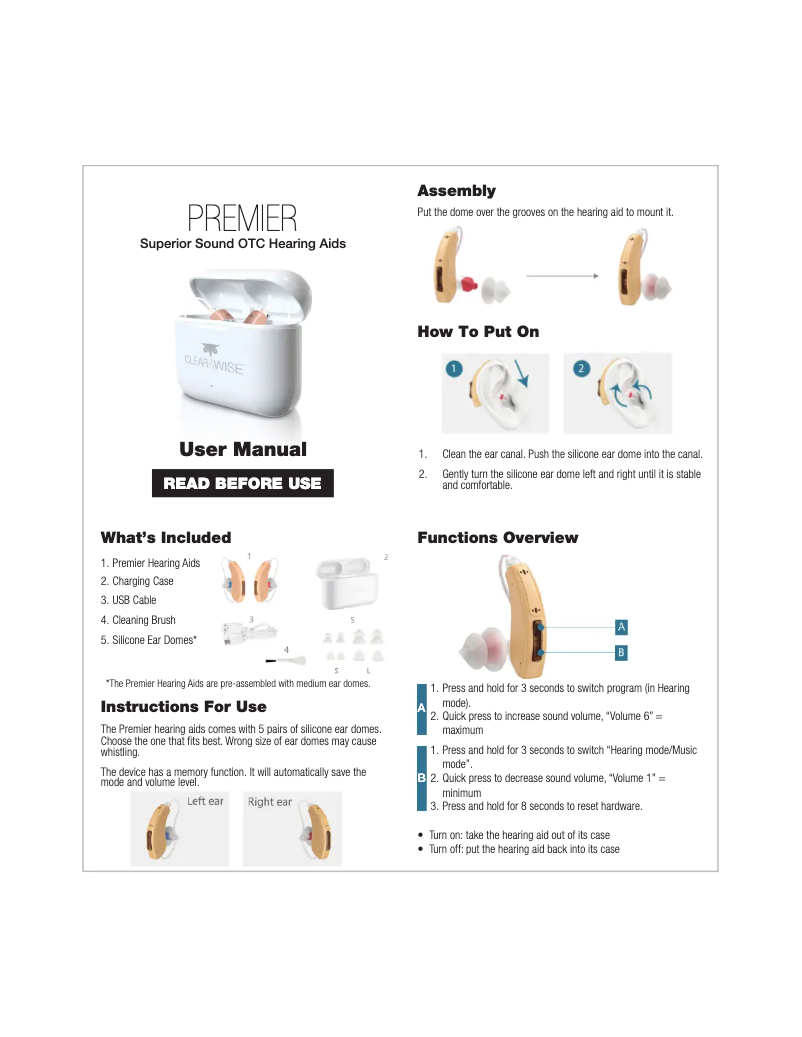 PREMIER
Superior Sound OTC Hearing Aids

CLEARWISE

User Manual

READ BEFORE USE

What's Included

1. Premier Hearing Aids
2. Charging Case
3. USB Cable
4. Cleaning Brush
5. Silicone Ear Domes*

1 2 3 4 5 S L

*The Premier Hearing Aids are pre-assembled with medium ear domes.

Instructions For Use

The Premier hearing aids comes with 5 pairs of silicone ear domes. Choose the one that fits best. Wrong size of ear domes may cause whistling.

The device has a memory function. It will automatically save the mode and volume level.

Left ear

Right ear

Assembly

Put the dome over the grooves on the hearing aid to mount it.

How To Put On

1

2

1. Clean the ear canal. Push the silicone ear dome into the canal.
2. Gently turn the silicone ear dome left and right until it is stable and comfortable.

Functions Overview

A

B

A
1. Press and hold for 3 seconds to switch program (in Hearing mode).
2. Quick press to increase sound volume, "Volume 6" = maximum

B
1. Press and hold for 3 seconds to switch "Hearing mode/Music mode".
2. Quick press to decrease sound volume, "Volume 1" = minimum
3. Press and hold for 8 seconds to reset hardware.

• Turn on: take the hearing aid out of its case
• Turn off: put the hearing aid back into its case