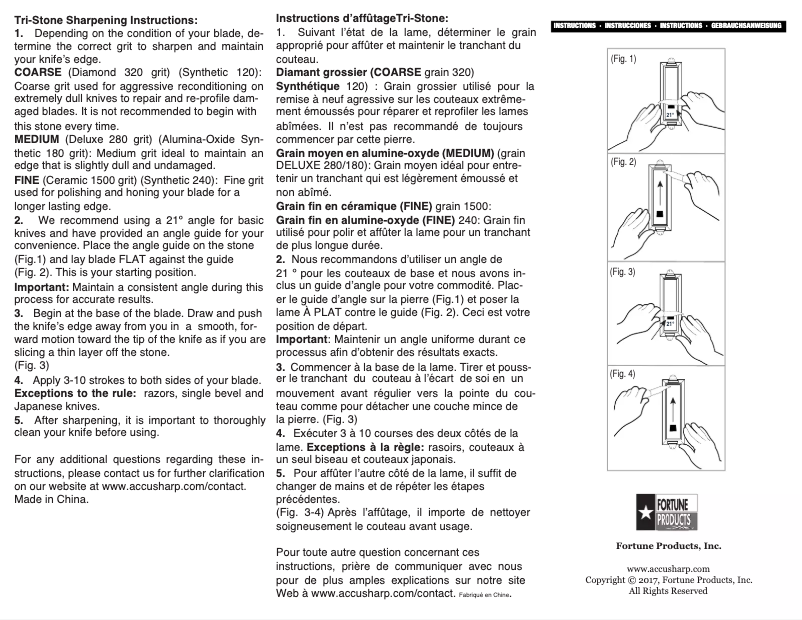 Tri-Stone Sharpening Instructions:
1. Depending on the condition of your blade, determine the correct grit to sharpen and maintain your knife's edge.
COARSE (Diamond 320 grit) (Synthetic 120): Coarse grit used for aggressive reconditioning on extremely dull knives to repair and re-profile damaged blades. It is not recommended to begin with this stone every time.
MEDIUM (Deluxe 280 grit) (Alumina-Oxide Synthetic 180 grit): Medium grit ideal to maintain an edge that is slightly dull and undamaged.
FINE (Ceramic 1500 grit) (Synthetic 240): Fine grit used for polishing and honing your blade for a longer lasting edge.
2. We recommend using a 21° angle for basic knives and have provided an angle guide for your convenience. Place the angle guide on the stone (Fig.1) and lay blade FLAT against the guide (Fig. 2). This is your starting position.
Important: Maintain a consistent angle during this process for accurate results.
3. Begin at the base of the blade. Draw and push the knife's edge away from you in a smooth, forward motion toward the tip of the knife as if you are slicing a thin layer off the stone.
(Fig. 3)
4. Apply 3-10 strokes to both sides of your blade.
Exceptions to the rule: razors, single bevel and Japanese knives.
5. After sharpening, it is important to thoroughly clean your knife before using.

For any additional questions regarding these instructions, please contact us for further clarification on our website at www.accusharp.com/contact.
Made in China.

Instructions d'affûtageTri-Stone:
1. Suivant l'état de la lame, déterminer le grain approprié pour affûter et maintenir le tranchant du couteau.
Diamant grossier (COARSE grain 320)
Synthétique 120) : Grain grossier utilisé pour la remise à neuf agressive sur les couteaux extrêmement émoussés pour réparer et reprofiler les lames abîmées. Il n'est pas recommandé de toujours commencer par cette pierre.
Grain moyen en alumine-oxyde (MEDIUM) (grain DELUXE 280/180): Grain moyen idéal pour entretenir un tranchant qui est légèrement émoussé et non abîmé.
Grain fin en céramique (FINE) grain 1500:
Grain fin en alumine-oxyde (FINE) 240: Grain fin utilisé pour polir et affûter la lame pour un tranchant de plus longue durée.
2. Nous recommandons d'utiliser un angle de 21 ° pour les couteaux de base et nous avons inclus un guide d'angle pour votre commodité. Placer le guide d'angle sur la pierre (Fig.1) et poser la lame À PLAT contre le guide (Fig. 2). Ceci est votre position de départ.
Important: Maintenir un angle uniforme durant ce processus afin d'obtenir des résultats exacts.
3. Commencer à la base de la lame. Tirer et pousser le tranchant du couteau à l'écart de soi en un mouvement avant régulier vers la pointe du couteau comme pour détacher une couche mince de la pierre. (Fig. 3)
4. Exécuter 3 à 10 courses des deux côtés de la lame. Exceptions à la règle: rasoirs, couteaux à un seul biseau et couteaux japonais.
5. Pour affûter l'autre côté de la lame, il suffit de changer de mains et de répéter les étapes précédentes.
(Fig. 3-4) Après l'affûtage, il importe de nettoyer soigneusement le couteau avant usage.

Pour toute autre question concernant ces instructions, prière de communiquer avec nous pour de plus amples explications sur notre site Web à www.accusharp.com/contact. Fabriqué en Chine.

INSTRUCTIONS • INSTRUCCIONES • INSTRUCTIONS • GEBRAUCHSANWEISUNG

(Fig. 1)
21°
(Fig. 2)
(Fig. 3)
21°
(Fig. 4)

FORTUNE PRODUCTS

Fortune Products, Inc.

www.accusharp.com
Copyright © 2017, Fortune Products, Inc.
All Rights Reserved