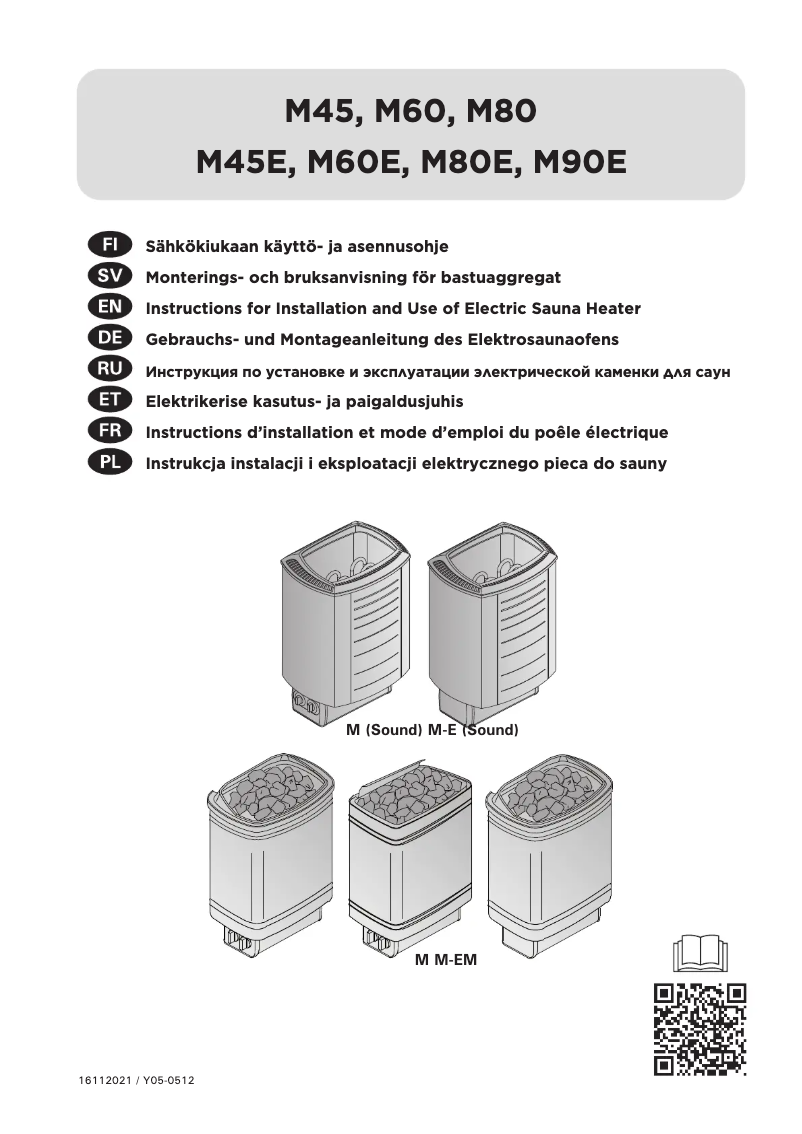 M45, M60, M80
M45E, M60E, M80E, M90E

FI Sähkökiukaan käyttö- ja asennusohje
SV Monterings- och bruksanvisning för bastuaggregat
EN Instructions for Installation and Use of Electric Sauna Heater
DE Gebrauchs- und Montageanleitung des Elektrosaunaofens
RU Инструкция по установке и эксплуатации электрической каменки для саун
ET Elektrikerise kasutus- ja paigaldusjuhis
FR Instructions d'installation et mode d'emploi du poêle électrique
PL Instrukcja instalacji i eksploatacji elektrycznego pieca do sauny

M (Sound) M-E (Sound)

M M-EM

16112021 / Y05-0512