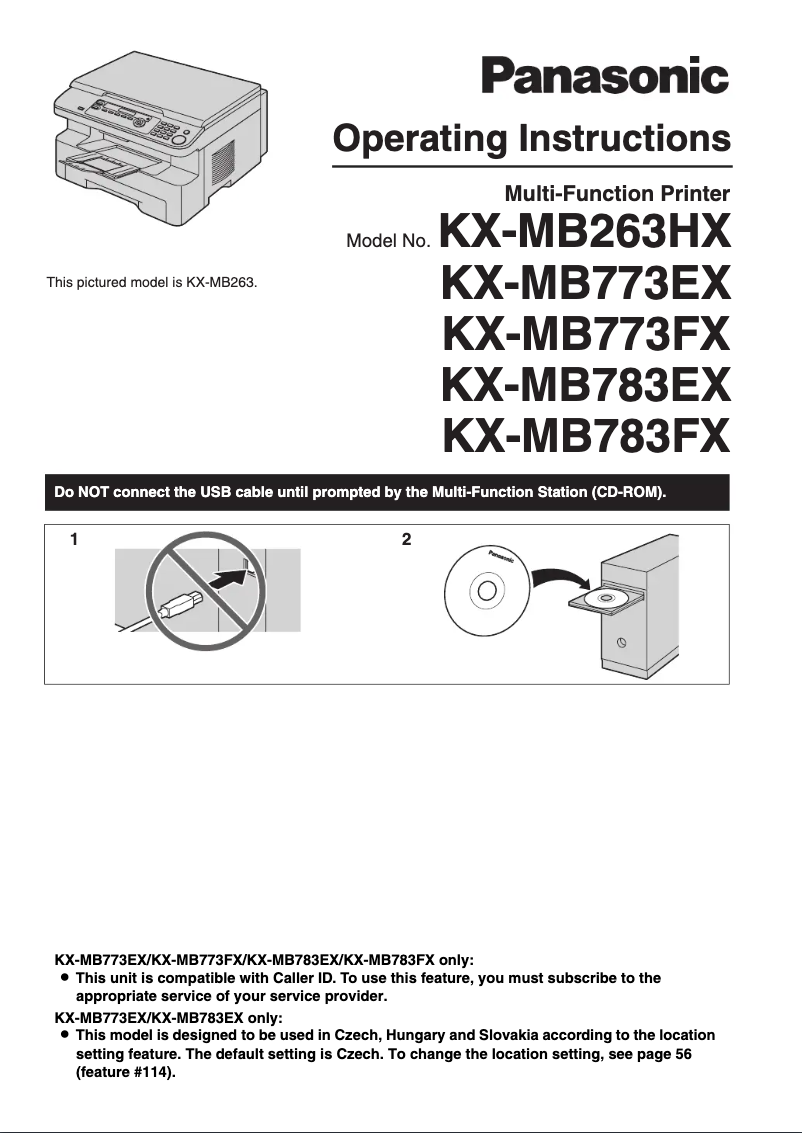 Panasonic

Operating Instructions

Multi-Function Printer

Model No. KX-MB263HX
KX-MB773EX
KX-MB773FX
KX-MB783EX
KX-MB783FX

This pictured model is KX-MB263.

Do NOT connect the USB cable until prompted by the Multi-Function Station (CD-ROM).

1

2

Panasonic

KX-MB773EX/KX-MB773FX/KX-MB783EX/KX-MB783FX only:
● This unit is compatible with Caller ID. To use this feature, you must subscribe to the appropriate service of your service provider.

KX-MB773EX/KX-MB783EX only:
● This model is designed to be used in Czech, Hungary and Slovakia according to the location setting feature. The default setting is Czech. To change the location setting, see page 56 (feature #114).