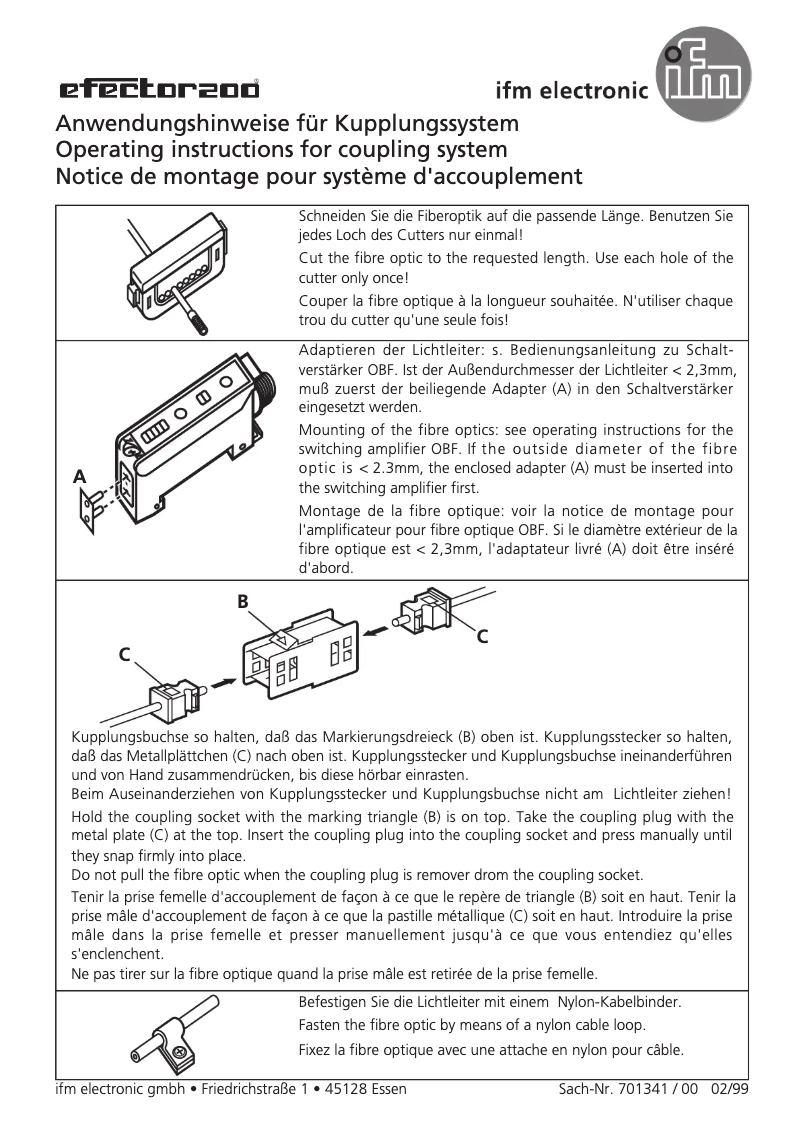 efector200

ifm electronic

ifm

Anwendungshinweise für Kupplungssystem
Operating instructions for coupling system
Notice de montage pour système d'accouplement

Schneiden Sie die Fiberoptik auf die passende Länge. Benutzen Sie jedes Loch des Cutters nur einmal!

Cut the fibre optic to the requested length. Use each hole of the cutter only once!

Couper la fibre optique à la longueur souhaitée. N'utiliser chaque trou du cutter qu'une seule fois!

A

Adaptieren der Lichtleiter: s. Bedienungsanleitung zu Schaltverstärker OBF. Ist der Außendurchmesser der Lichtleiter < 2,3mm, muß zuerst der beiliegende Adapter (A) in den Schaltverstärker eingesetzt werden.

Mounting of the fibre optics: see operating instructions for the switching amplifier OBF. If the outside diameter of the fibre optic is < 2.3mm, the enclosed adapter (A) must be inserted into the switching amplifier first.

Montage de la fibre optique: voir la notice de montage pour l'amplificateur pour fibre optique OBF. Si le diamètre extérieur de la fibre optique est < 2,3mm, l'adaptateur livré (A) doit être inséré d'abord.

B

C

C

Kupplungsbuchse so halten, daß das Markierungsdreieck (B) oben ist. Kupplungsstecker so halten, daß das Metallplättchen (C) nach oben ist. Kupplungsstecker und Kupplungsbuchse ineinanderführen und von Hand zusammendrücken, bis diese hörbar einrasten.
Beim Auseinanderziehen von Kupplungsstecker und Kupplungsbuchse nicht am Lichtleiter ziehen!

Hold the coupling socket with the marking triangle (B) is on top. Take the coupling plug with the metal plate (C) at the top. Insert the coupling plug into the coupling socket and press manually until they snap firmly into place.
Do not pull the fibre optic when the coupling plug is remover drom the coupling socket.

Tenir la prise femelle d'accouplement de façon à ce que le repère de triangle (B) soit en haut. Tenir la prise mâle d'accouplement de façon à ce que la pastille métallique (C) soit en haut. Introduire la prise mâle dans la prise femelle et presser manuellement jusqu'à ce que vous entendiez qu'elles s'enclenchent.
Ne pas tirer sur la fibre optique quand la prise mâle est retirée de la prise femelle.

Befestigen Sie die Lichtleiter mit einem Nylon-Kabelbinder.

Fasten the fibre optic by means of a nylon cable loop.

Fixez la fibre optique avec une attache en nylon pour câble.

ifm electronic gmbh • Friedrichstraße 1 • 45128 Essen

Sach-Nr. 701341 / 00 02/99