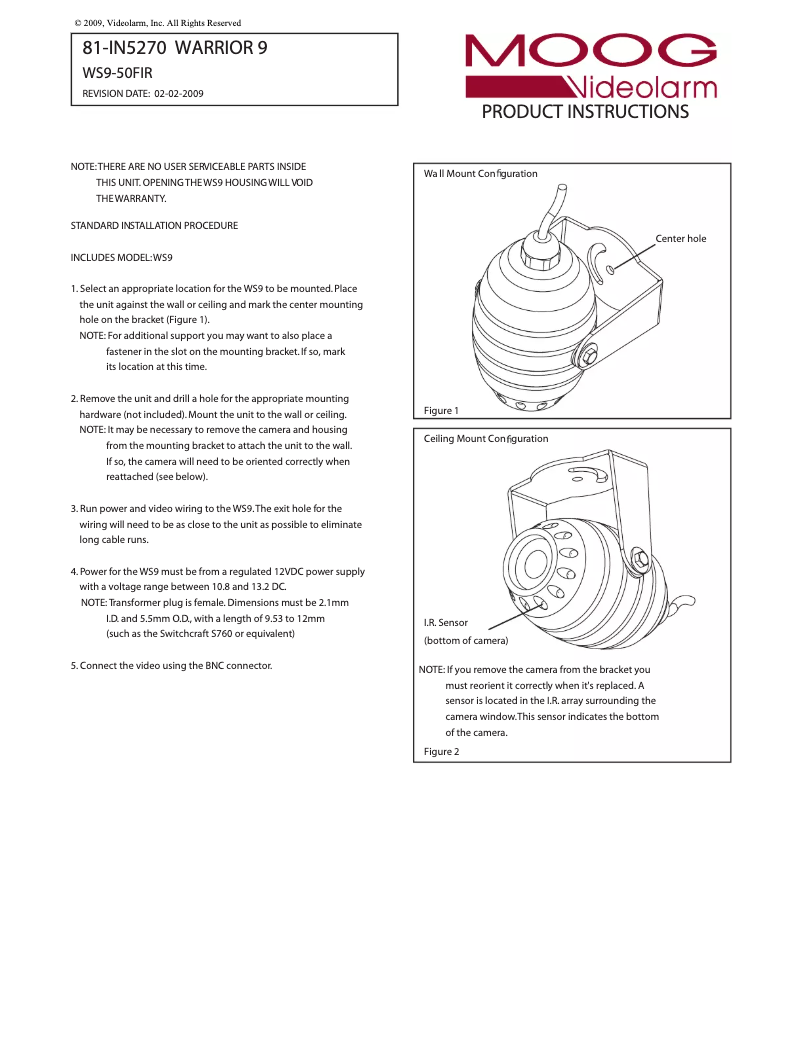 © 2009, Videolarm, Inc. All Rights Reserved

81-IN5270 WARRIOR 9

WS9-50FIR

REVISION DATE: 02-02-2009

MOOG

Videolarm

PRODUCT INSTRUCTIONS

NOTE: THERE ARE NO USER SERVICEABLE PARTS INSIDE THIS UNIT. OPENING THE WS9 HOUSING WILL VOID THE WARRANTY.

STANDARD INSTALLATION PROCEDURE

INCLUDES MODEL: WS9

1. Select an appropriate location for the WS9 to be mounted. Place the unit against the wall or ceiling and mark the center mounting hole on the bracket (Figure 1).
NOTE: For additional support you may want to also place a fastener in the slot on the mounting bracket. If so, mark its location at this time.

2. Remove the unit and drill a hole for the appropriate mounting hardware (not included). Mount the unit to the wall or ceiling.
NOTE: It may be necessary to remove the camera and housing from the mounting bracket to attach the unit to the wall. If so, the camera will need to be oriented correctly when reattached (see below).

3. Run power and video wiring to the WS9. The exit hole for the wiring will need to be as close to the unit as possible to eliminate long cable runs.

4. Power for the WS9 must be from a regulated 12VDC power supply with a voltage range between 10.8 and 13.2 DC.
NOTE: Transformer plug is female. Dimensions must be 2.1mm I.D. and 5.5mm O.D., with a length of 9.53 to 12mm (such as the Switchcraft S760 or equivalent)

5. Connect the video using the BNC connector.

Wall Mount Configuration

Center hole

Figure 1

Ceiling Mount Configuration

I.R. Sensor
(bottom of camera)

NOTE: If you remove the camera from the bracket you must reorient it correctly when it's replaced. A sensor is located in the I.R. array surrounding the camera window. This sensor indicates the bottom of the camera.

Figure 2