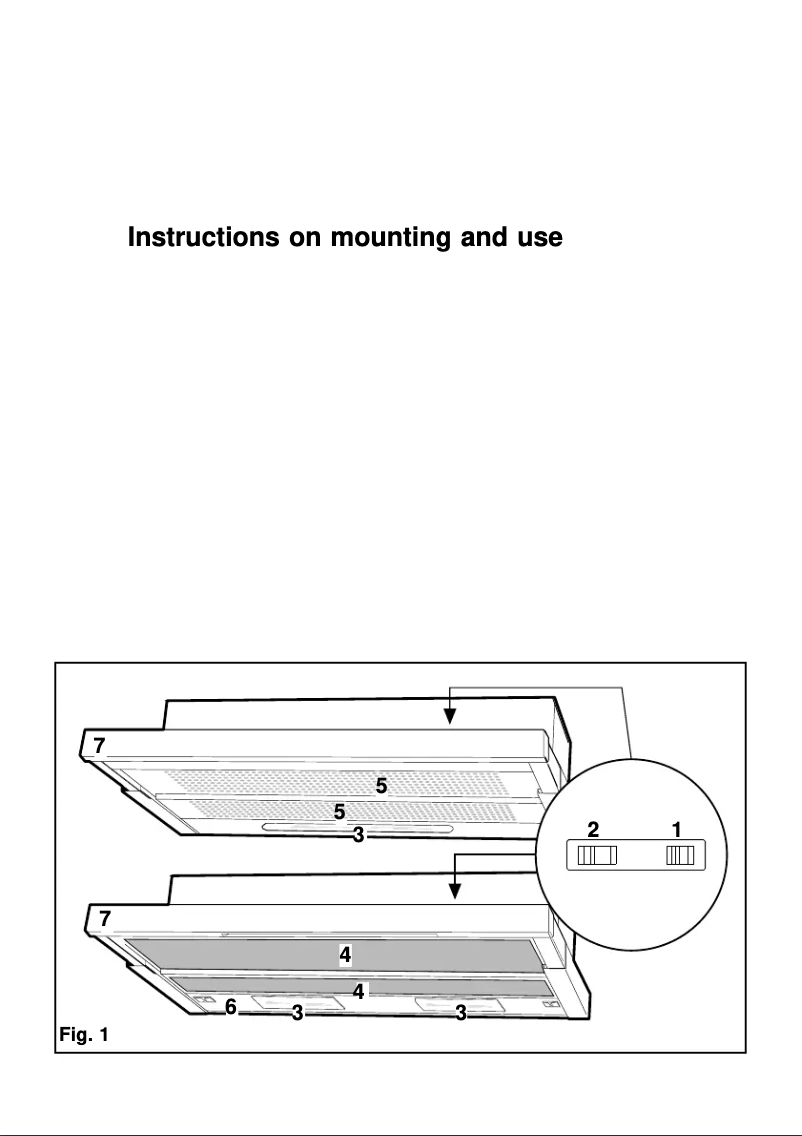 Instructions on mounting and use

7
5
5
3
2 1
7
4
4
6
3
3
Fig. 1