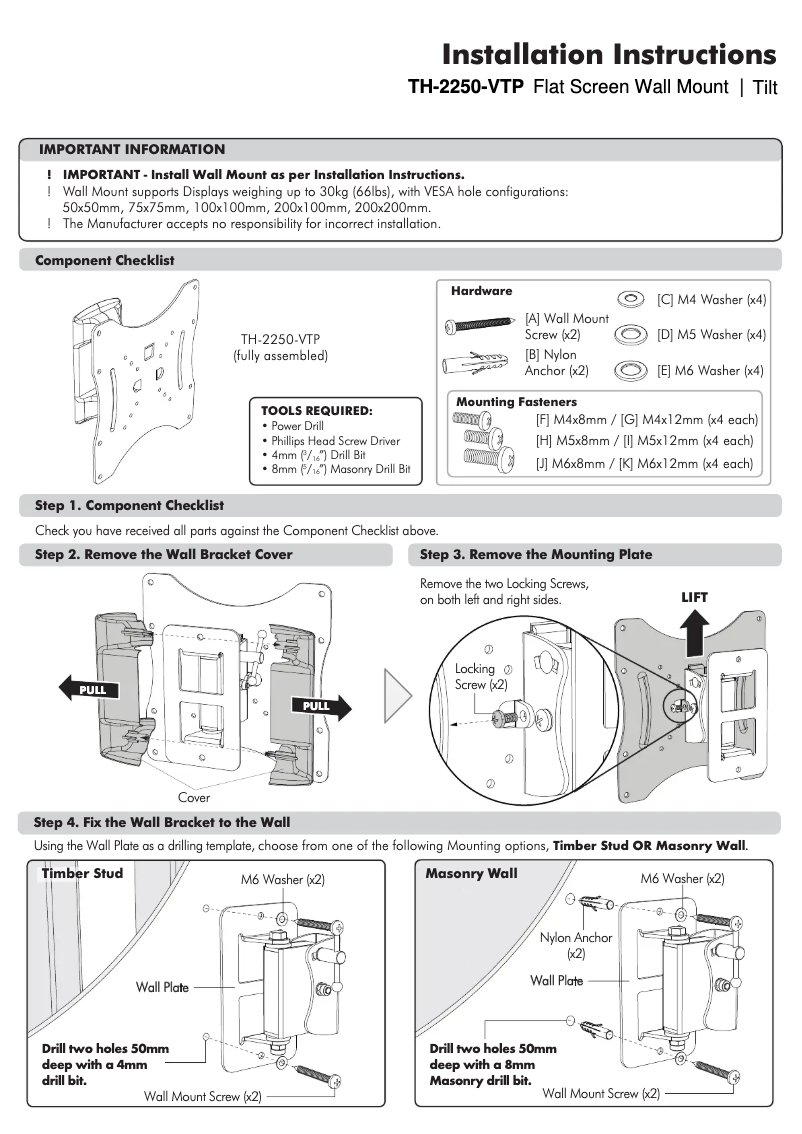 Installation Instructions

TH-2250-VTP Flat Screen Wall Mount | Tilt

IMPORTANT INFORMATION

! IMPORTANT - Install Wall Mount as per Installation Instructions.
! Wall Mount supports Displays weighing up to 30kg (66lbs), with VESA hole configurations: 50x50mm, 75x75mm, 100x100mm, 200x100mm, 200x200mm.
! The Manufacturer accepts no responsibility for incorrect installation.

Component Checklist

TH-2250-VTP (fully assembled)

TOOLS REQUIRED:
• Power Drill
• Phillips Head Screw Driver
• 4mm ($^5/_{16}$") Drill Bit
• 8mm ($^5/_{16}$") Masonry Drill Bit

Hardware
[A] Wall Mount Screw (x2)
[B] Nylon Anchor (x2)
[C] M4 Washer (x4)
[D] M5 Washer (x4)
[E] M6 Washer (x4)

Mounting Fasteners
[F] M4x8mm / [G] M4x12mm (x4 each)
[H] M5x8mm / [I] M5x12mm (x4 each)
[J] M6x8mm / [K] M6x12mm (x4 each)

Step 1. Component Checklist

Check you have received all parts against the Component Checklist above.

Step 2. Remove the Wall Bracket Cover

PULL
PULL
Cover

Step 3. Remove the Mounting Plate

Remove the two Locking Screws, on both left and right sides.
LIFT
Locking Screw (x2)

Step 4. Fix the Wall Bracket to the Wall

Using the Wall Plate as a drilling template, choose from one of the following Mounting options, Timber Stud OR Masonry Wall.

Timber Stud
M6 Washer (x2)
Wall Plate
Drill two holes 50mm deep with a 4mm drill bit.
Wall Mount Screw (x2)

Masonry Wall
M6 Washer (x2)
Nylon Anchor (x2)
Wall Plate
Drill two holes 50mm deep with a 8mm Masonry drill bit.
Wall Mount Screw (x2)