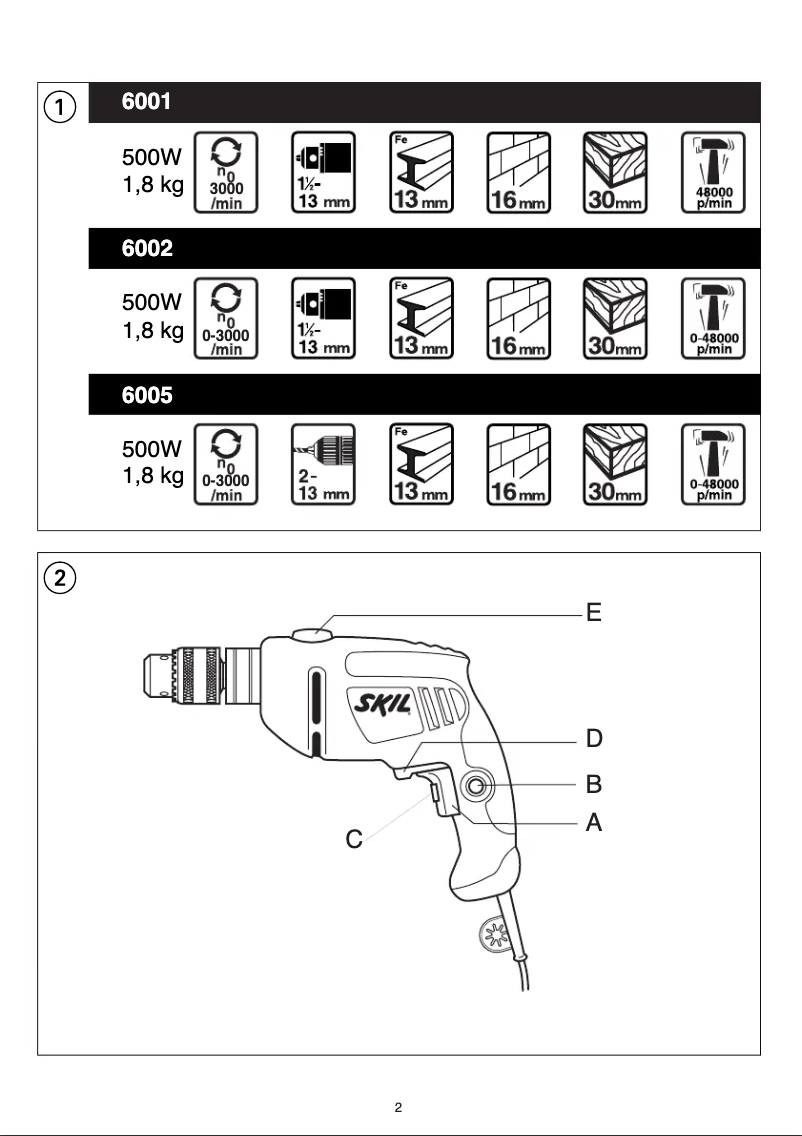 1

6001

500W
1,8 kg

$n_0$
3000
/min

1½-
13 mm

Fe
13 mm

16 mm

30 mm

48000
p/min

6002

500W
1,8 kg

$n_0$
0-3000
/min

1½-
13 mm

Fe
13 mm

16 mm

30 mm

0-48000
p/min

6005

500W
1,8 kg

$n_0$
0-3000
/min

2-
13 mm

Fe
13 mm

16 mm

30 mm

0-48000
p/min

2

E

SKIL

D

B

A

C

2