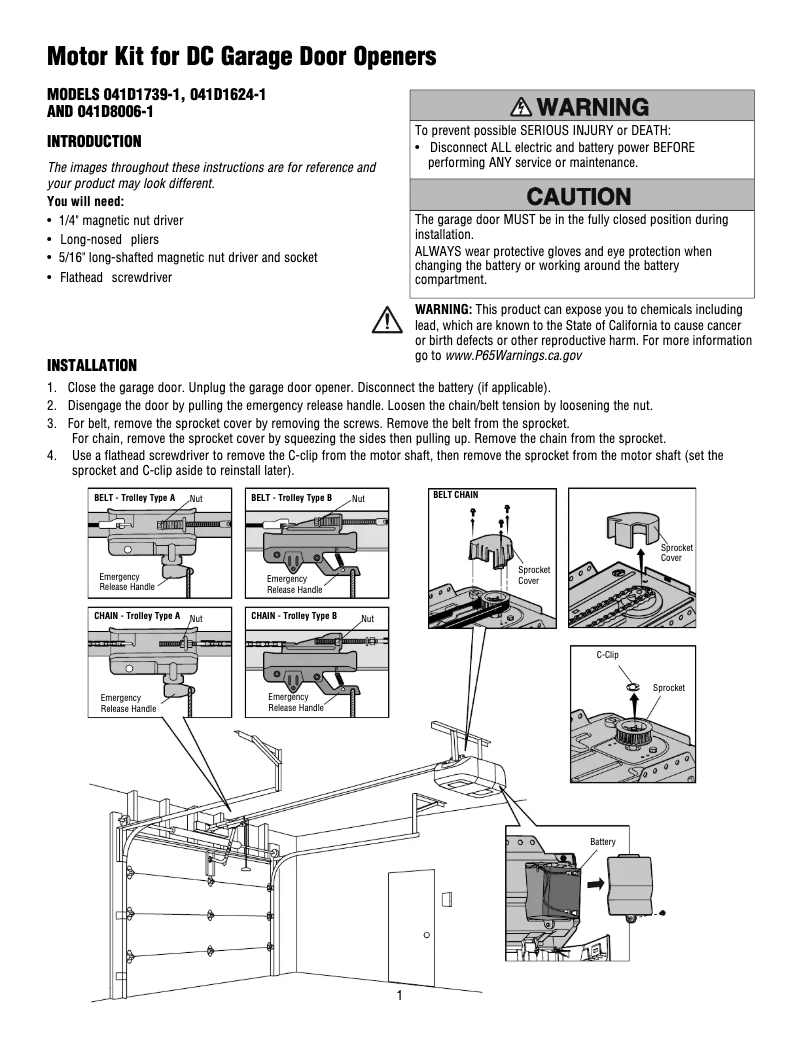 Motor Kit for DC Garage Door Openers

MODELS 041D1739-1, 041D1624-1 AND 041D8006-1

INTRODUCTION

The images throughout these instructions are for reference and your product may look different.

You will need:

• 1/4" magnetic nut driver
• Long-nosed pliers
• 5/16" long-shafted magnetic nut driver and socket
• Flathead screwdriver

WARNING

To prevent possible SERIOUS INJURY or DEATH:
• Disconnect ALL electric and battery power BEFORE performing ANY service or maintenance.

CAUTION

The garage door MUST be in the fully closed position during installation.
ALWAYS wear protective gloves and eye protection when changing the battery or working around the battery compartment.

WARNING: This product can expose you to chemicals including lead, which are known to the State of California to cause cancer or birth defects or other reproductive harm. For more information go to www.P65Warnings.ca.gov

INSTALLATION

1. Close the garage door. Unplug the garage door opener. Disconnect the battery (if applicable).
2. Disengage the door by pulling the emergency release handle. Loosen the chain/belt tension by loosening the nut.
3. For belt, remove the sprocket cover by removing the screws. Remove the belt from the sprocket.
For chain, remove the sprocket cover by squeezing the sides then pulling up. Remove the chain from the sprocket.
4. Use a flathead screwdriver to remove the C-clip from the motor shaft, then remove the sprocket from the motor shaft (set the sprocket and C-clip aside to reinstall later).

BELT - Trolley Type A
Nut
Emergency Release Handle

BELT - Trolley Type B
Nut
Emergency Release Handle

CHAIN - Trolley Type A
Nut
Emergency Release Handle

CHAIN - Trolley Type B
Nut
Emergency Release Handle

BELT CHAIN
Sprocket Cover

Sprocket Cover

C-Clip
Sprocket

Battery

1