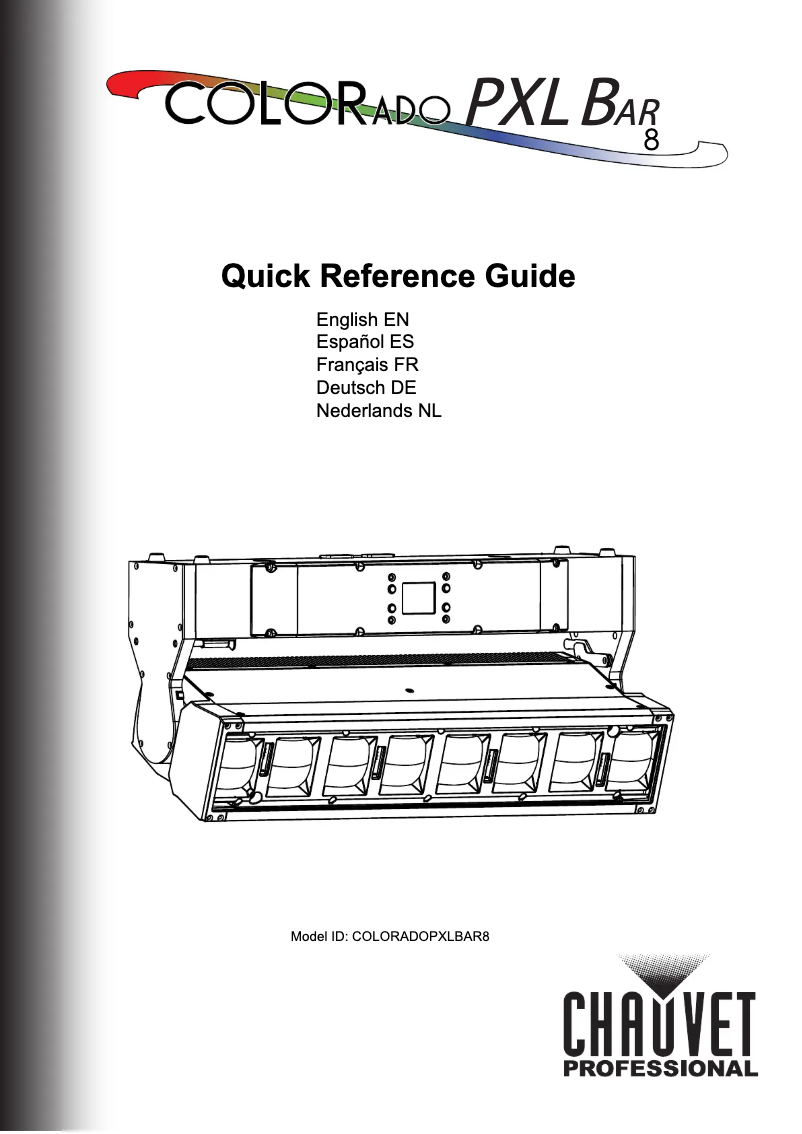 COLORADO PXL BAR 8

Quick Reference Guide

English EN
Español ES
Français FR
Deutsch DE
Nederlands NL

Model ID: COLORADOPXLBAR8

CHAUVET
PROFESSIONAL