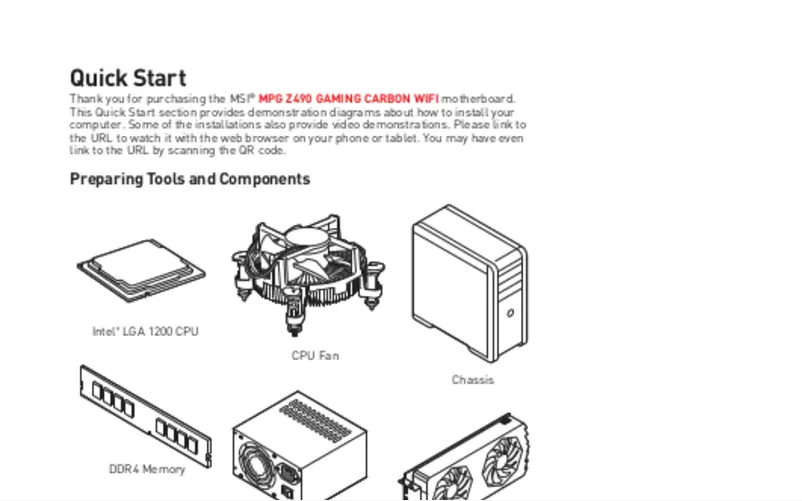 Quick Start

Thank you for purchasing the MSI® MPG Z490 GAMING CARBON WIFI motherboard. This Quick Start section provides demonstration diagrams about how to install your computer. Some of the installations also provide video demonstrations. Please link to the URL to watch it with the web browser on your phone or tablet. You may have even link to the URL by scanning the QR code.

Preparing Tools and Components

Intel® LGA 1200 CPU

CPU Fan

Chassis

DDR4 Memory