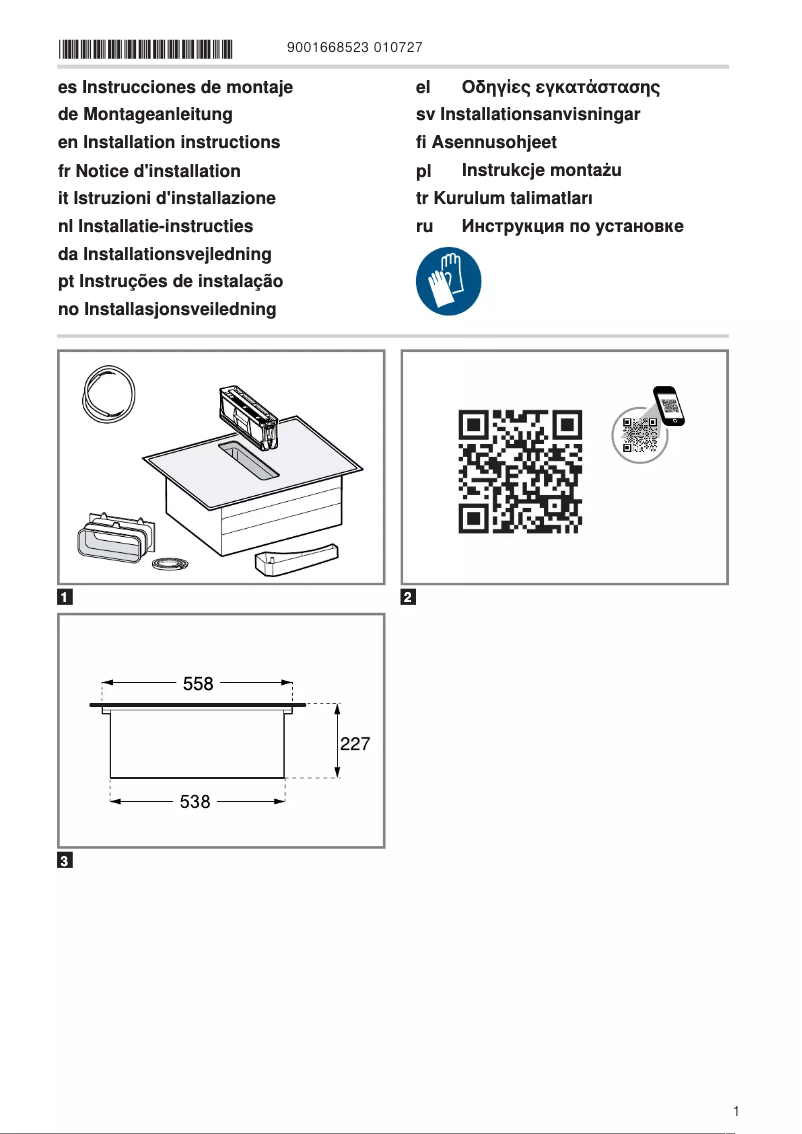 9001668523 010727

es Instrucciones de montaje
de Montageanleitung
en Installation instructions
fr Notice d'installation
it Istruzioni d'installazione
nl Installatie-instructies
da Installationsvejledning
pt Instruções de instalação
no Installasjonsveiledning

el Οδηγίες εγκατάστασης
sv Installationsanvisningar
fi Asennusohjeet
pl Instrukcje montażu
tr Kurulum talimatları
ru Инструкция по установке

1

2

558

227

538

3

1