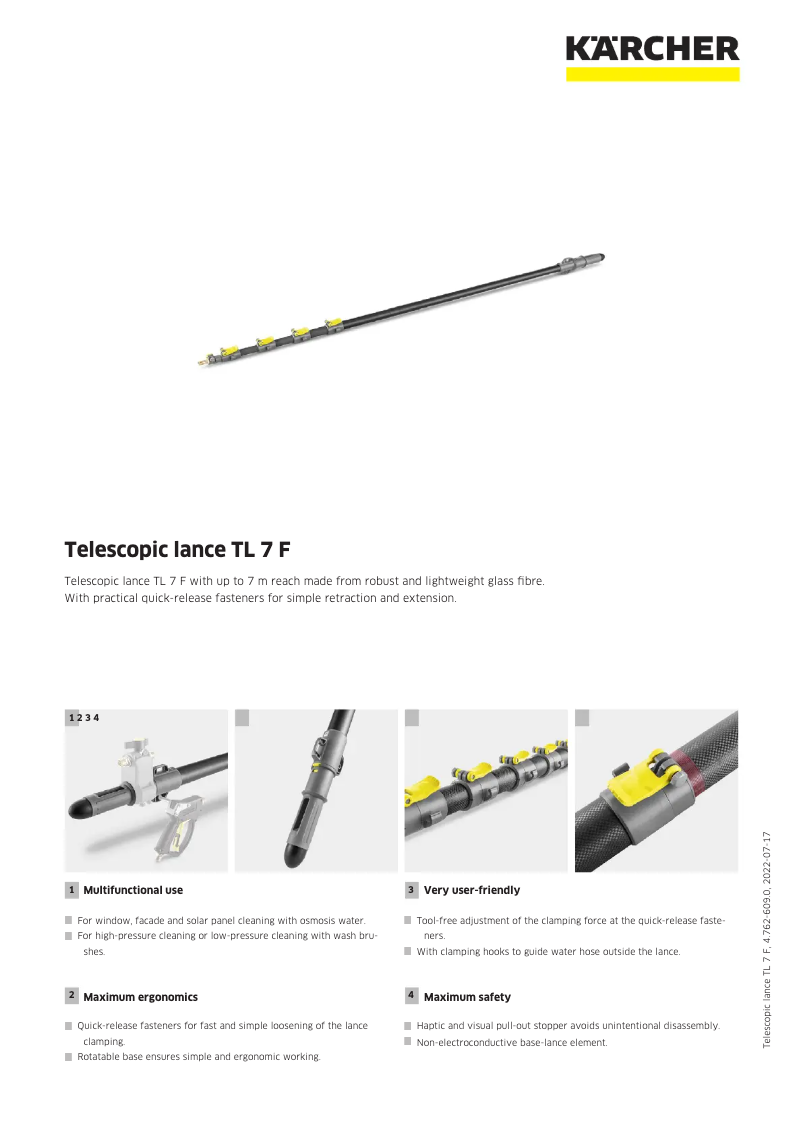 KÄRCHER

Telescopic lance TL 7 F

Telescopic lance TL 7 F with up to 7 m reach made from robust and lightweight glass fibre. With practical quick-release fasteners for simple retraction and extension.

1 2 3 4

1 Multifunctional use

For window, facade and solar panel cleaning with osmosis water.
For high-pressure cleaning or low-pressure cleaning with wash brushes.

2 Maximum ergonomics

Quick-release fasteners for fast and simple loosening of the lance clamping.
Rotatable base ensures simple and ergonomic working.

3 Very user-friendly

Tool-free adjustment of the clamping force at the quick-release fasteners.
With clamping hooks to guide water hose outside the lance.

4 Maximum safety

Haptic and visual pull-out stopper avoids unintentional disassembly.
Non-electroconductive base-lance element.

Telescopic lance TL 7 F, 4.762-609.0, 2022-07-17