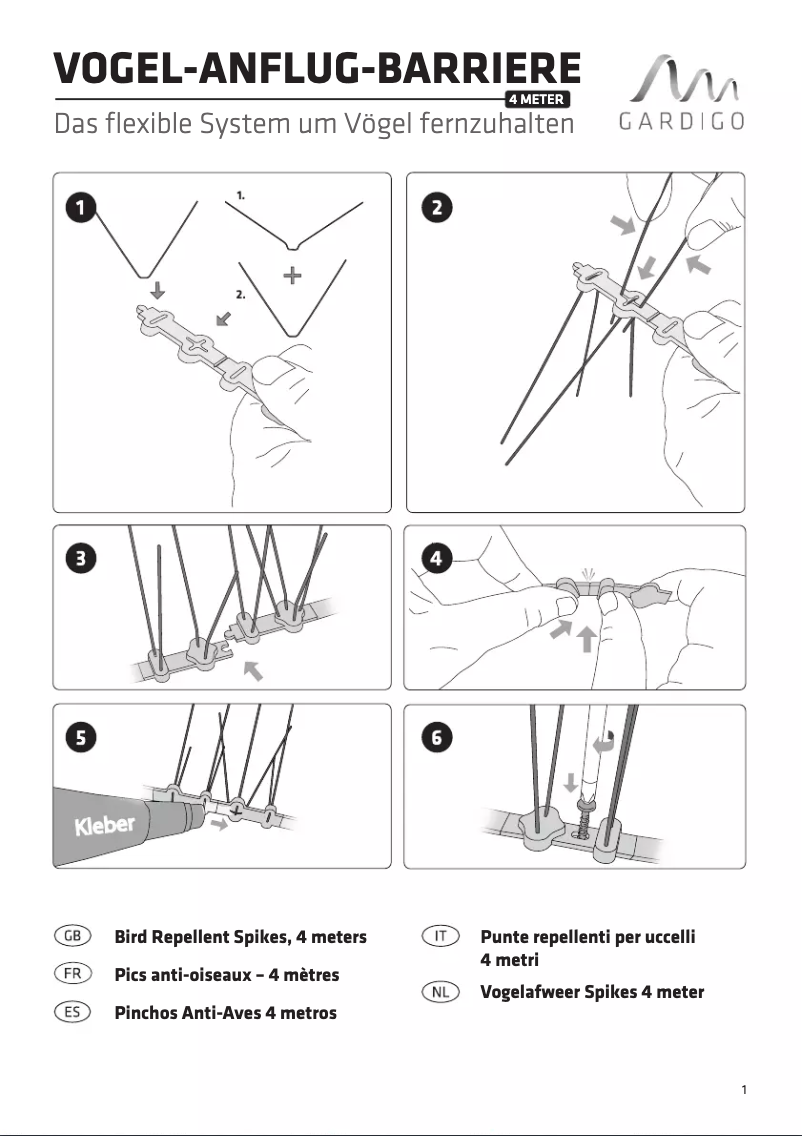 VOGEL-ANFLUG-BARRIERE
4 METER
Das flexible System um Vögel fernzuhalten

GARDIGO

1
1.
2.

2

3

4

5
Kleber

6

GB Bird Repellent Spikes, 4 meters
FR Pics anti-oiseaux – 4 mètres
ES Pinchos Anti-Aves 4 metros

IT Punte repellenti per uccelli 4 metri
NL Vogelafweer Spikes 4 meter

1