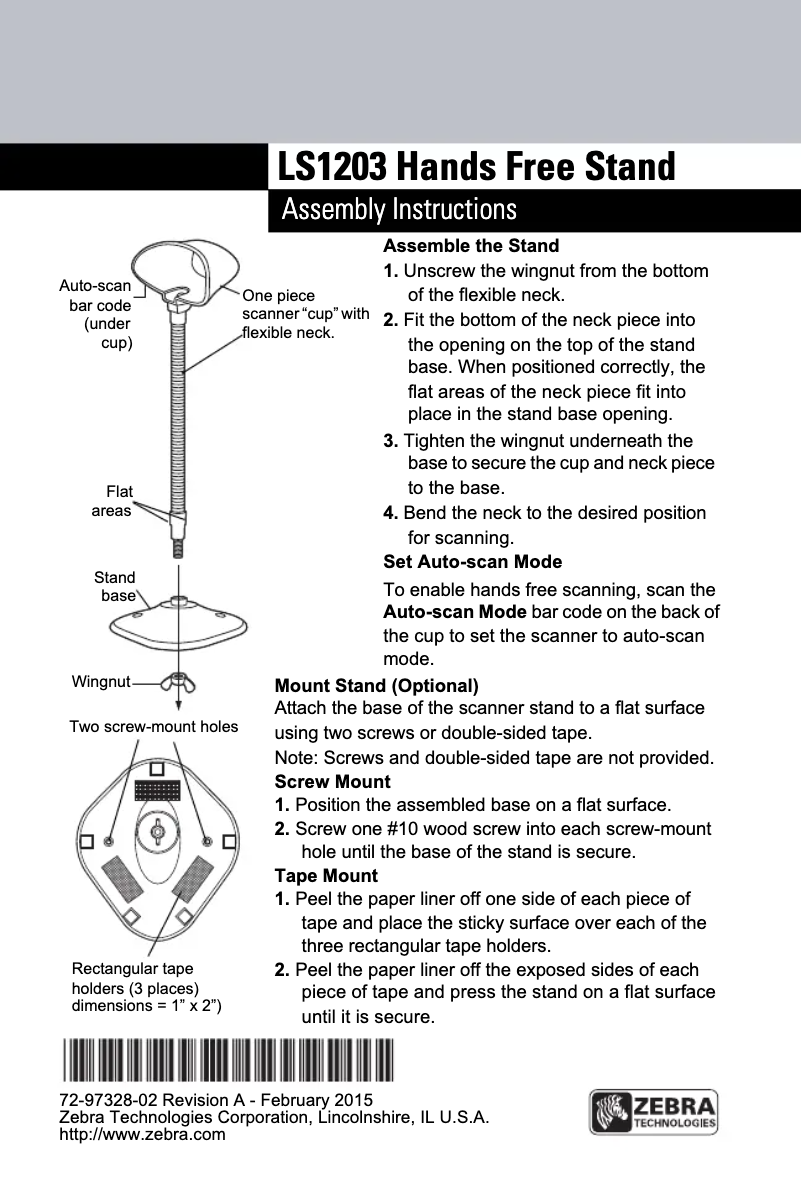 LS1203 Hands Free Stand
Assembly Instructions

Auto-scan bar code (under cup)

One piece scanner "cup" with flexible neck.

Flat areas

Stand base

Wingnut

Two screw-mount holes

Rectangular tape holders (3 places) dimensions = 1" x 2")

Assemble the Stand
1. Unscrew the wingnut from the bottom of the flexible neck.
2. Fit the bottom of the neck piece into the opening on the top of the stand base. When positioned correctly, the flat areas of the neck piece fit into place in the stand base opening.
3. Tighten the wingnut underneath the base to secure the cup and neck piece to the base.
4. Bend the neck to the desired position for scanning.

Set Auto-scan Mode
To enable hands free scanning, scan the Auto-scan Mode bar code on the back of the cup to set the scanner to auto-scan mode.

Mount Stand (Optional)
Attach the base of the scanner stand to a flat surface using two screws or double-sided tape.
Note: Screws and double-sided tape are not provided.

Screw Mount
1. Position the assembled base on a flat surface.
2. Screw one #10 wood screw into each screw-mount hole until the base of the stand is secure.

Tape Mount
1. Peel the paper liner off one side of each piece of tape and place the sticky surface over each of the three rectangular tape holders.
2. Peel the paper liner off the exposed sides of each piece of tape and press the stand on a flat surface until it is secure.

72-97328-02 Revision A - February 2015
Zebra Technologies Corporation, Lincolnshire, IL U.S.A.
http://www.zebra.com

ZEBRA
TECHNOLOGIES