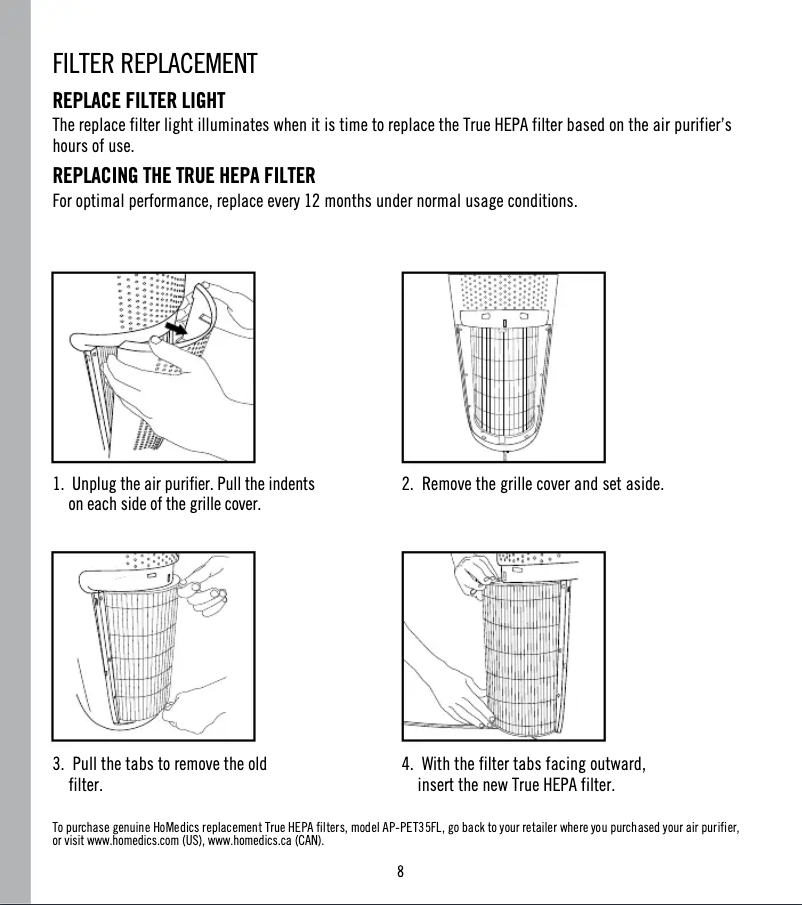 FILTER REPLACEMENT

REPLACE FILTER LIGHT

The replace filter light illuminates when it is time to replace the True HEPA filter based on the air purifier's hours of use.

REPLACING THE TRUE HEPA FILTER

For optimal performance, replace every 12 months under normal usage conditions.

1. Unplug the air purifier. Pull the indents on each side of the grille cover.

2. Remove the grille cover and set aside.

3. Pull the tabs to remove the old filter.

4. With the filter tabs facing outward, insert the new True HEPA filter.

To purchase genuine HoMedics replacement True HEPA filters, model AP-PET35FL, go back to your retailer where you purchased your air purifier, or visit www.homedics.com (US), www.homedics.ca (CAN).

8