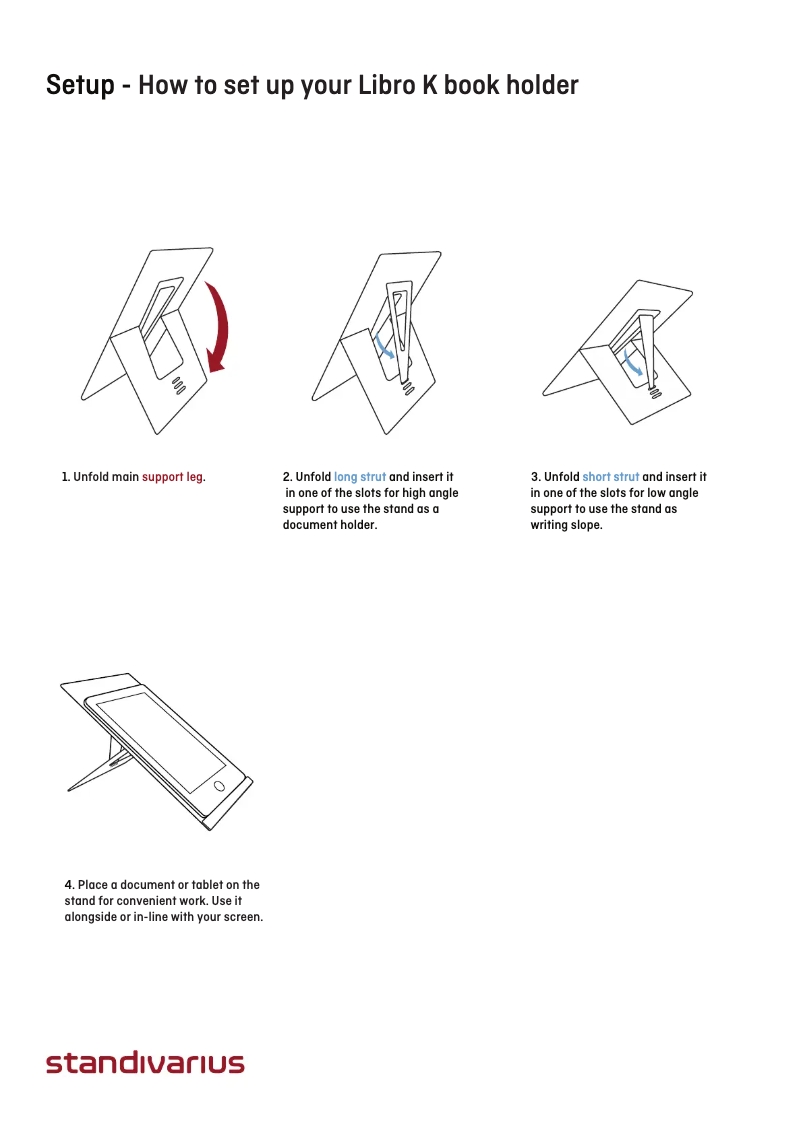 Setup - How to set up your Libro K book holder

1. Unfold main support leg.

2. Unfold long strut and insert it in one of the slots for high angle support to use the stand as a document holder.

3. Unfold short strut and insert it in one of the slots for low angle support to use the stand as writing slope.

4. Place a document or tablet on the stand for convenient work. Use it alongside or in-line with your screen.

standivarius