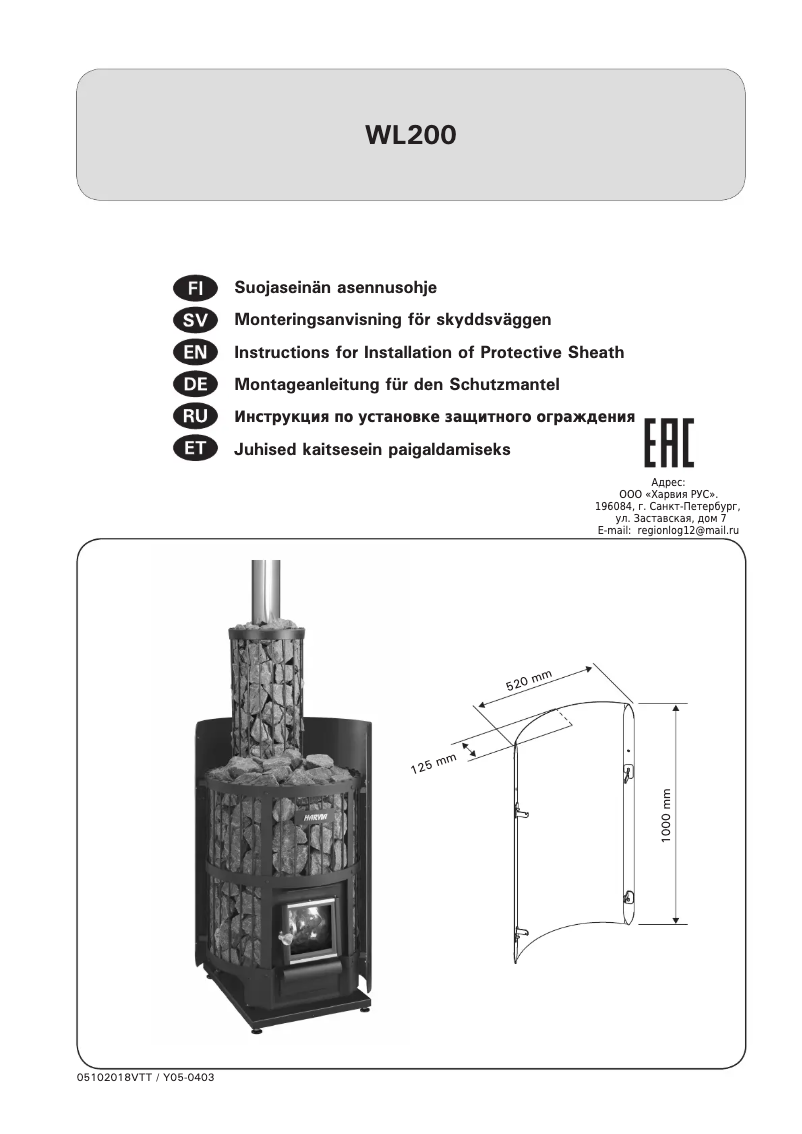 WL200

FI Suojaseinän asennusohje
SV Monteringsanvisning för skyddsväggen
EN Instructions for Installation of Protective Sheath
DE Montageanleitung für den Schutzmantel
RU Инструкция по установке защитного ограждения
ET Juhised kaitsesein paigaldamiseks

EAC

Адрес:
ООО «Харвия РУС».
196084, г. Санкт-Петербург,
ул. Заставская, дом 7
E-mail: regionlog12@mail.ru

HARVIA

520 mm
125 mm
1000 mm

05102018VTT / Y05-0403