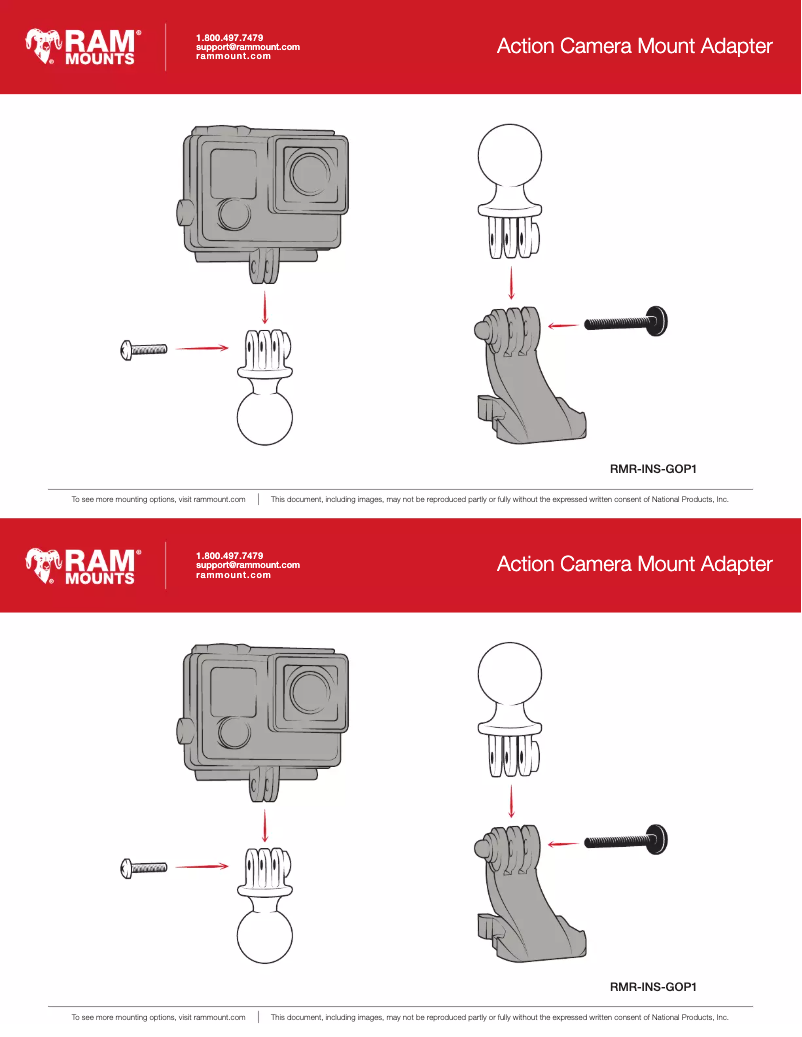 RAM® MOUNTS

1.800.497.7479
support@rammount.com
rammount.com

Action Camera Mount Adapter

RMR-INS-GOP1

To see more mounting options, visit rammount.com

This document, including images, may not be reproduced partly or fully without the expressed written consent of National Products, Inc.

RAM® MOUNTS

1.800.497.7479
support@rammount.com
rammount.com

Action Camera Mount Adapter

RMR-INS-GOP1

To see more mounting options, visit rammount.com

This document, including images, may not be reproduced partly or fully without the expressed written consent of National Products, Inc.