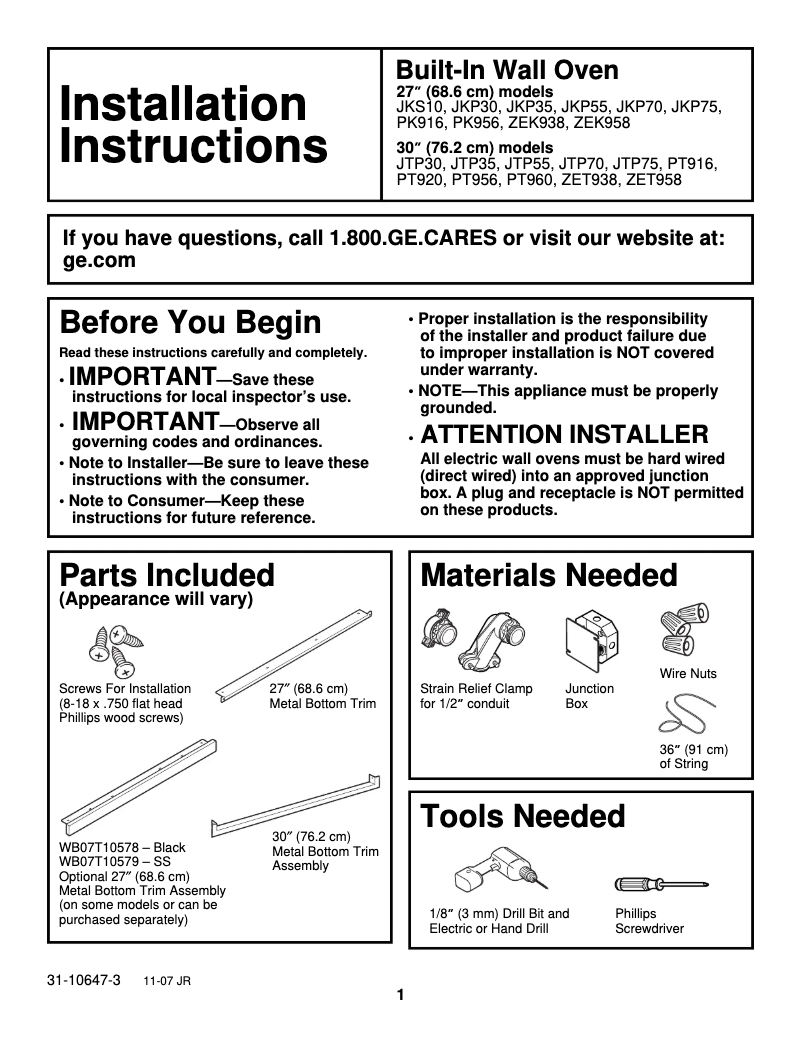 Installation Instructions

Built-In Wall Oven
27″ (68.6 cm) models
JKS10, JKP30, JKP35, JKP55, JKP70, JKP75, PK916, PK956, ZEK938, ZEK958
30″ (76.2 cm) models
JTP30, JTP35, JTP55, JTP70, JTP75, PT916, PT920, PT956, PT960, ZET938, ZET958

If you have questions, call 1.800.GE.CARES or visit our website at: ge.com

Before You Begin
Read these instructions carefully and completely.
• IMPORTANT—Save these instructions for local inspector's use.
• IMPORTANT—Observe all governing codes and ordinances.
• Note to Installer—Be sure to leave these instructions with the consumer.
• Note to Consumer—Keep these instructions for future reference.
• Proper installation is the responsibility of the installer and product failure due to improper installation is NOT covered under warranty.
• NOTE—This appliance must be properly grounded.
• ATTENTION INSTALLER
All electric wall ovens must be hard wired (direct wired) into an approved junction box. A plug and receptacle is NOT permitted on these products.

Parts Included
(Appearance will vary)
Screws For Installation (8-18 x .750 flat head Phillips wood screws)
27″ (68.6 cm) Metal Bottom Trim
WB07T10578 – Black
WB07T10579 – SS
Optional 27″ (68.6 cm) Metal Bottom Trim Assembly (on some models or can be purchased separately)
30″ (76.2 cm) Metal Bottom Trim Assembly

Materials Needed
Strain Relief Clamp for 1/2″ conduit
Junction Box
Wire Nuts
36″ (91 cm) of String

Tools Needed
1/8″ (3 mm) Drill Bit and Electric or Hand Drill
Phillips Screwdriver

31-10647-3 11-07 JR
1