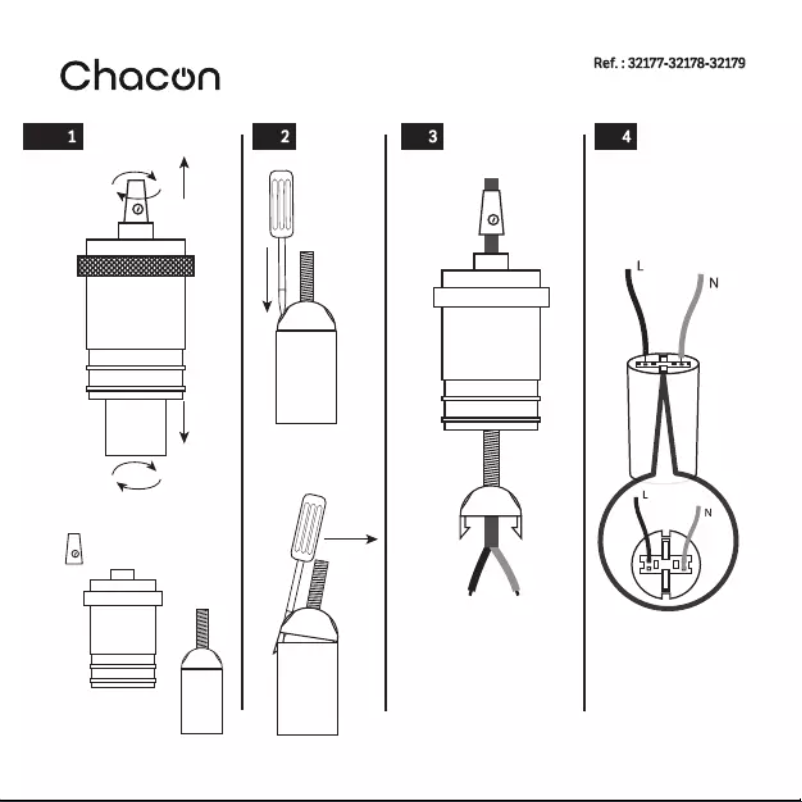 Chacon

Ref. : 32177-32178-32179

1

2

3

4

L

N

L

N