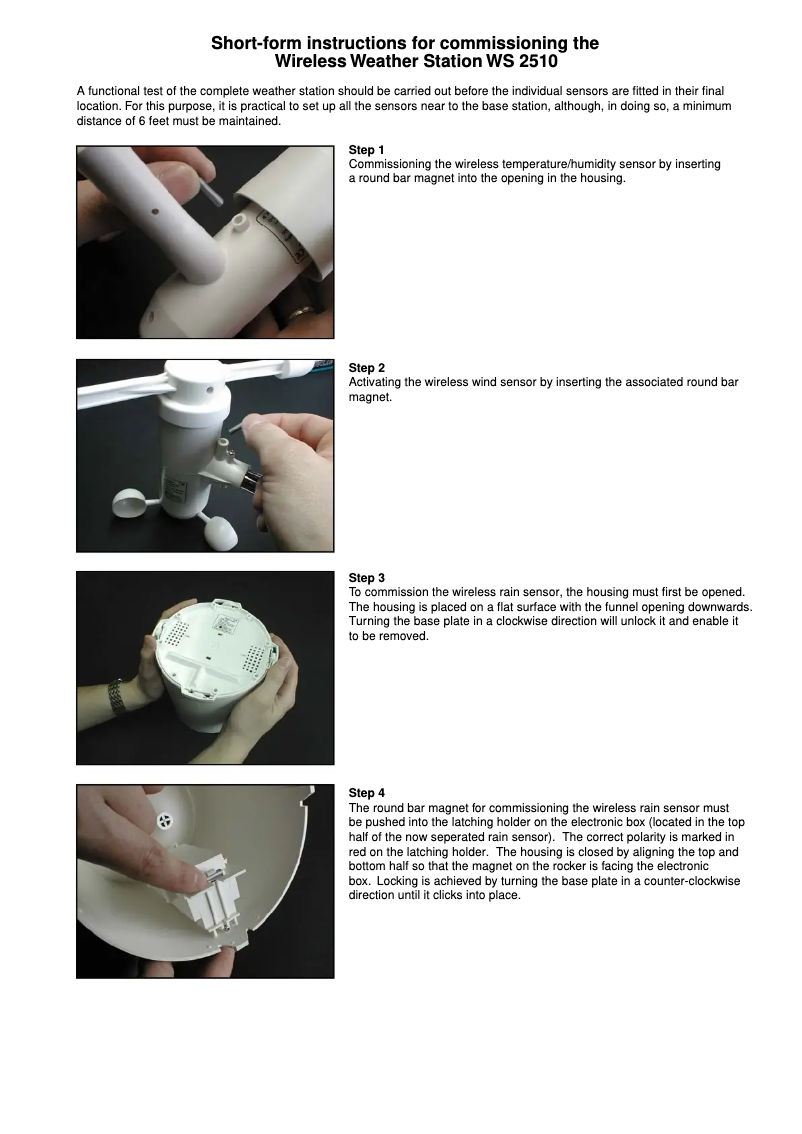 Short-form instructions for commissioning the Wireless Weather Station WS 2510

A functional test of the complete weather station should be carried out before the individual sensors are fitted in their final location. For this purpose, it is practical to set up all the sensors near to the base station, although, in doing so, a minimum distance of 6 feet must be maintained.

Step 1
Commissioning the wireless temperature/humidity sensor by inserting a round bar magnet into the opening in the housing.

Step 2
Activating the wireless wind sensor by inserting the associated round bar magnet.

Step 3
To commission the wireless rain sensor, the housing must first be opened. The housing is placed on a flat surface with the funnel opening downwards. Turning the base plate in a clockwise direction will unlock it and enable it to be removed.

Step 4
The round bar magnet for commissioning the wireless rain sensor must be pushed into the latching holder on the electronic box (located in the top half of the now seperated rain sensor). The correct polarity is marked in red on the latching holder. The housing is closed by aligning the top and bottom half so that the magnet on the rocker is facing the electronic box. Locking is achieved by turning the base plate in a counter-clockwise direction until it clicks into place.