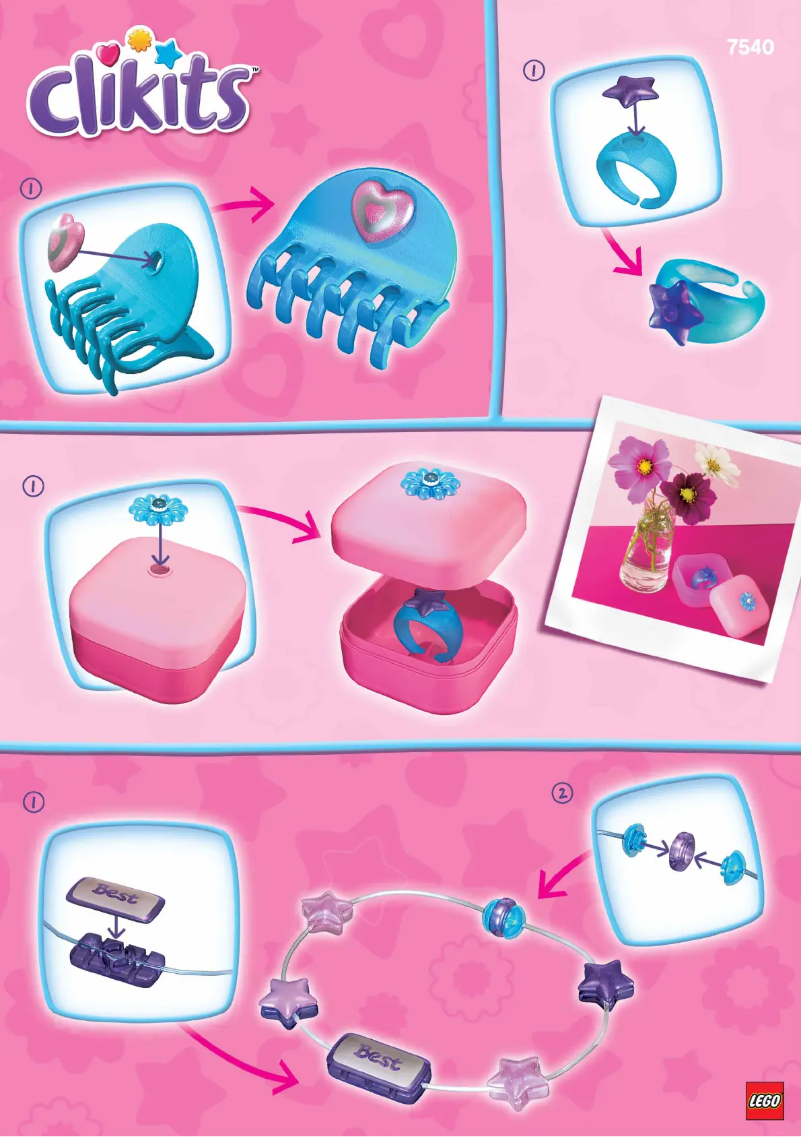 clikits™

7540

1

1

1

1

Best

2

Best

LEGO