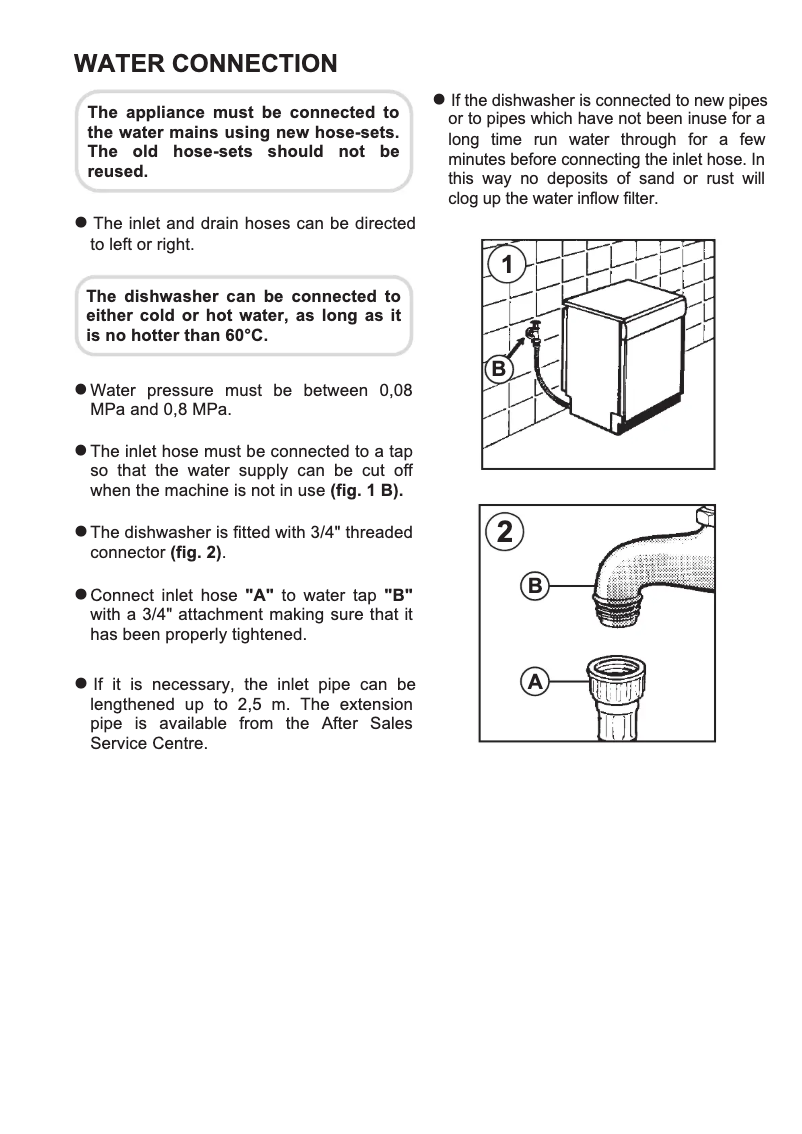 WATER CONNECTION

The appliance must be connected to the water mains using new hose-sets. The old hose-sets should not be reused.

● The inlet and drain hoses can be directed to left or right.

The dishwasher can be connected to either cold or hot water, as long as it is no hotter than 60°C.

● Water pressure must be between 0,08 MPa and 0,8 MPa.

● The inlet hose must be connected to a tap so that the water supply can be cut off when the machine is not in use (fig. 1 B).

● The dishwasher is fitted with 3/4" threaded connector (fig. 2).

● Connect inlet hose "A" to water tap "B" with a 3/4" attachment making sure that it has been properly tightened.

● If it is necessary, the inlet pipe can be lengthened up to 2,5 m. The extension pipe is available from the After Sales Service Centre.

● If the dishwasher is connected to new pipes or to pipes which have not been inuse for a long time run water through for a few minutes before connecting the inlet hose. In this way no deposits of sand or rust will clog up the water inflow filter.

1

B

2

B

A