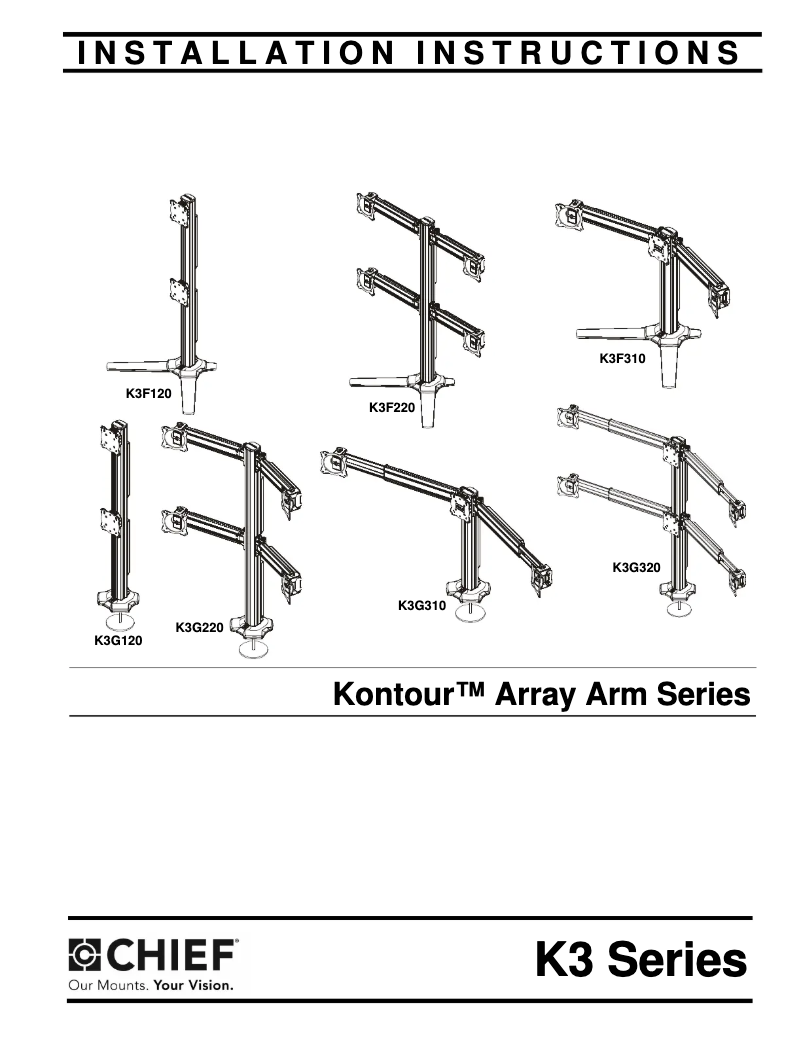 INSTALLATION INSTRUCTIONS

K3F120

K3F220

K3F310

K3G120

K3G220

K3G310

K3G320

Kontour™ Array Arm Series

CHIEF®
Our Mounts. Your Vision.

K3 Series