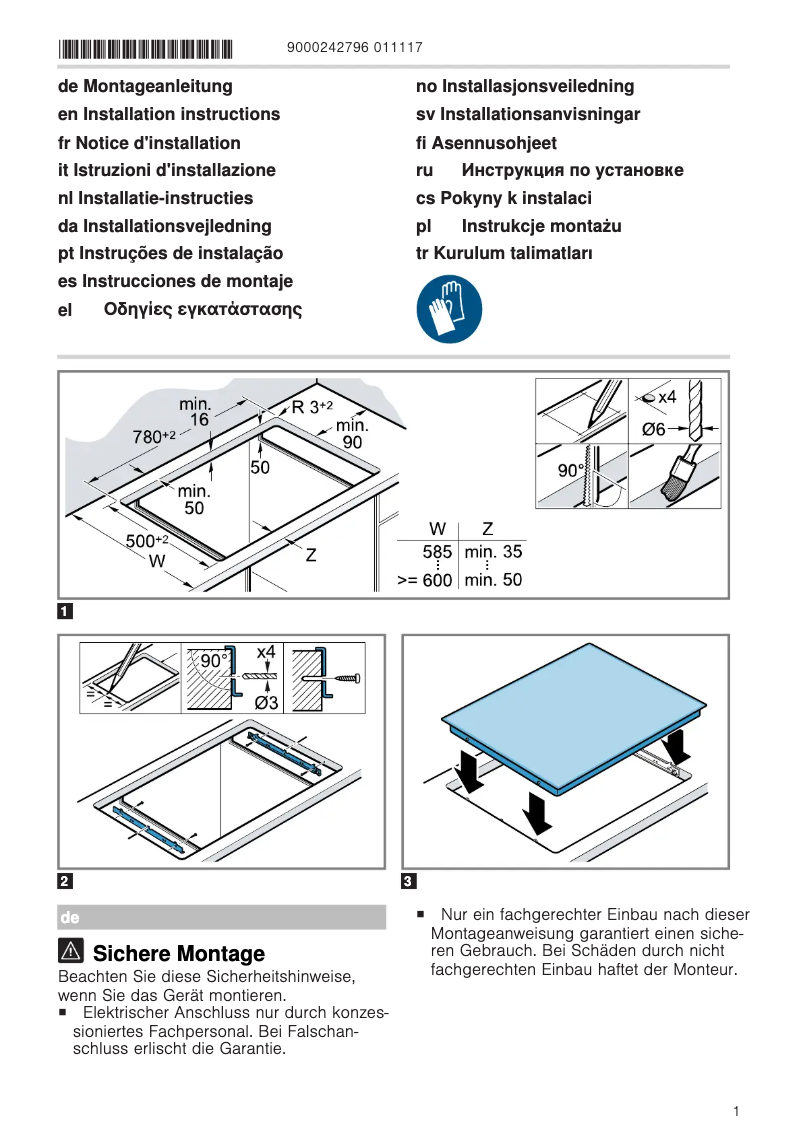 9000242796 011117

de Montageanleitung
en Installation instructions
fr Notice d'installation
it Istruzioni d'installazione
nl Installatie-instructies
da Installationsvejledning
pt Instruções de instalação
es Instrucciones de montaje
el Οδηγίες εγκατάστασης

no Installasjonsveiledning
sv Installationsanvisningar
fi Asennusohjeet
ru Инструкция по установке
cs Pokyny k instalaci
pl Instrukcje montażu
tr Kurulum talimatları

min. 16
R $3^{+2}$
$780^{+2}$
min. 90
50
min. 50
$500^{+2}$
W
Z
x4
Ø6
90°

| W | Z |
|---|---|
| 585 | min. 35 |
| >= 600 | min. 50 |

1

90°
x4
Ø3

2

3

de

Sichere Montage
Beachten Sie diese Sicherheitshinweise, wenn Sie das Gerät montieren.
■ Elektrischer Anschluss nur durch konzessioniertes Fachpersonal. Bei Falschanschluss erlischt die Garantie.

■ Nur ein fachgerechter Einbau nach dieser Montageanweisung garantiert einen sicheren Gebrauch. Bei Schäden durch nicht fachgerechten Einbau haftet der Monteur.

1