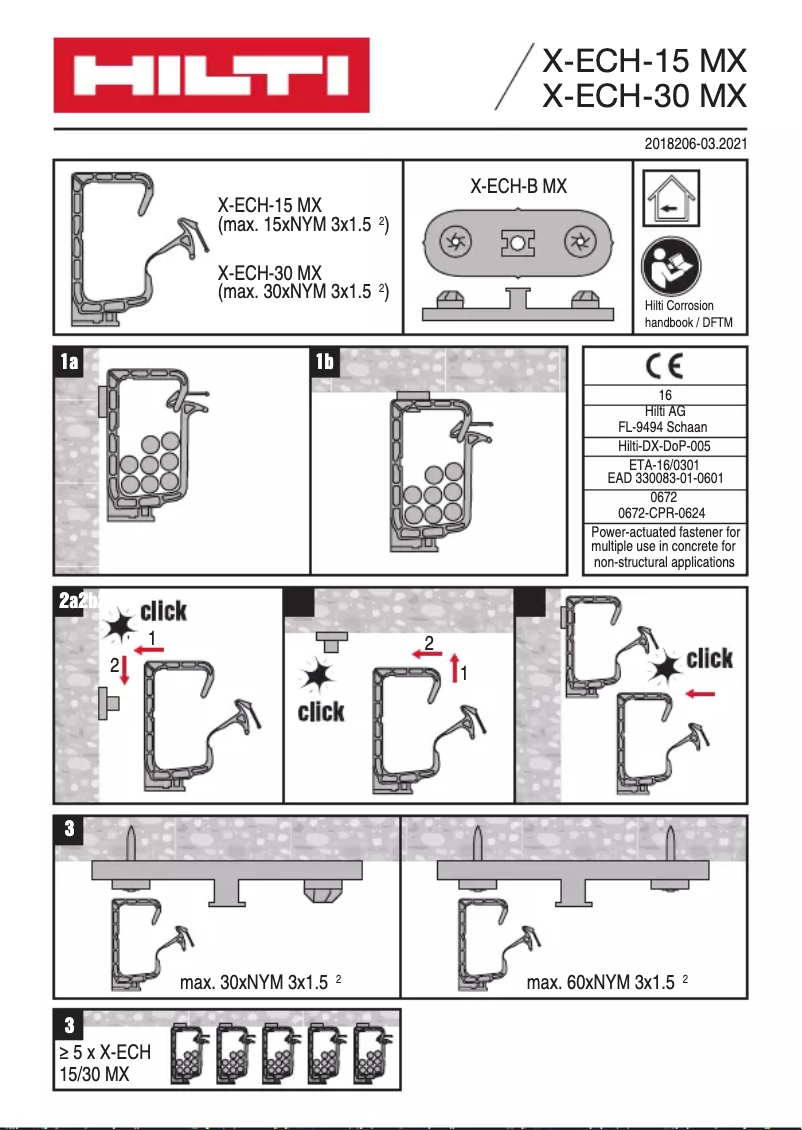 HILTI

X-ECH-15 MX
X-ECH-30 MX

2018206-03.2021

X-ECH-15 MX
(max. 15xNYM 3x1.5 $^2$)

X-ECH-30 MX
(max. 30xNYM 3x1.5 $^2$)

X-ECH-B MX

Hilti Corrosion handbook / DFTM

1a

1b

CE
16
Hilti AG
FL-9494 Schaan
Hilti-DX-DoP-005
ETA-16/0301
EAD 330083-01-0601
0672
0672-CPR-0624
Power-actuated fastener for multiple use in concrete for non-structural applications

2a2b

click
1
2

2
1
click

click

3

max. 30xNYM 3x1.5 $^2$

max. 60xNYM 3x1.5 $^2$

3

≥ 5 x X-ECH 15/30 MX