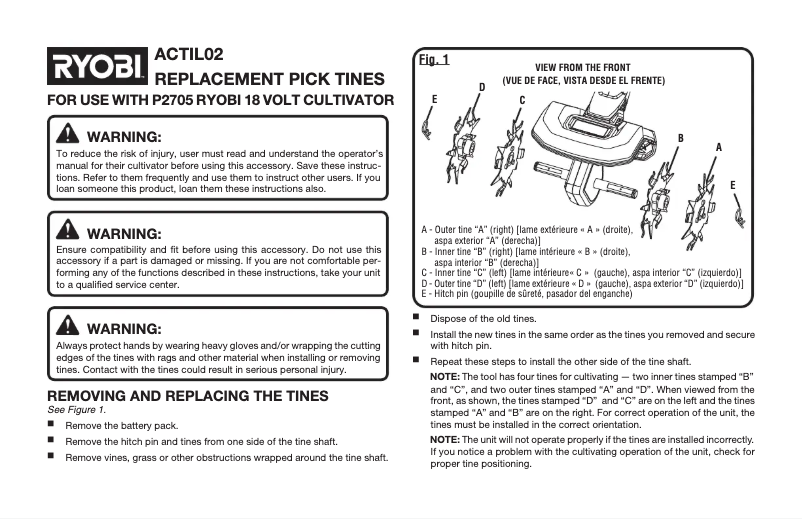 RYOBI ACTIL02
REPLACEMENT PICK TINES
FOR USE WITH P2705 RYOBI 18 VOLT CULTIVATOR

WARNING:
To reduce the risk of injury, user must read and understand the operator's manual for their cultivator before using this accessory. Save these instructions. Refer to them frequently and use them to instruct other users. If you loan someone this product, loan them these instructions also.

WARNING:
Ensure compatibility and fit before using this accessory. Do not use this accessory if a part is damaged or missing. If you are not comfortable performing any of the functions described in these instructions, take your unit to a qualified service center.

WARNING:
Always protect hands by wearing heavy gloves and/or wrapping the cutting edges of the tines with rags and other material when installing or removing tines. Contact with the tines could result in serious personal injury.

REMOVING AND REPLACING THE TINES
See Figure 1.
■ Remove the battery pack.
■ Remove the hitch pin and tines from one side of the tine shaft.
■ Remove vines, grass or other obstructions wrapped around the tine shaft.

Fig. 1
VIEW FROM THE FRONT
(VUE DE FACE, VISTA DESDE EL FRENTE)
E D C B A E

A - Outer tine "A" (right) [lame extérieure « A » (droite), aspa exterior "A" (derecha)]
B - Inner tine "B" (right) [lame intérieure « B » (droite), aspa interior "B" (derecha)]
C - Inner tine "C" (left) [lame intérieure« C » (gauche), aspa interior "C" (izquierdo)]
D - Outer tine "D" (left) [lame extérieure « D » (gauche), aspa exterior "D" (izquierdo)]
E - Hitch pin (goupille de sûreté, pasador del enganche)

■ Dispose of the old tines.
■ Install the new tines in the same order as the tines you removed and secure with hitch pin.
■ Repeat these steps to install the other side of the tine shaft.
NOTE: The tool has four tines for cultivating — two inner tines stamped "B" and "C", and two outer tines stamped "A" and "D". When viewed from the front, as shown, the tines stamped "D" and "C" are on the left and the tines stamped "A" and "B" are on the right. For correct operation of the unit, the tines must be installed in the correct orientation.
NOTE: The unit will not operate properly if the tines are installed incorrectly. If you notice a problem with the cultivating operation of the unit, check for proper tine positioning.