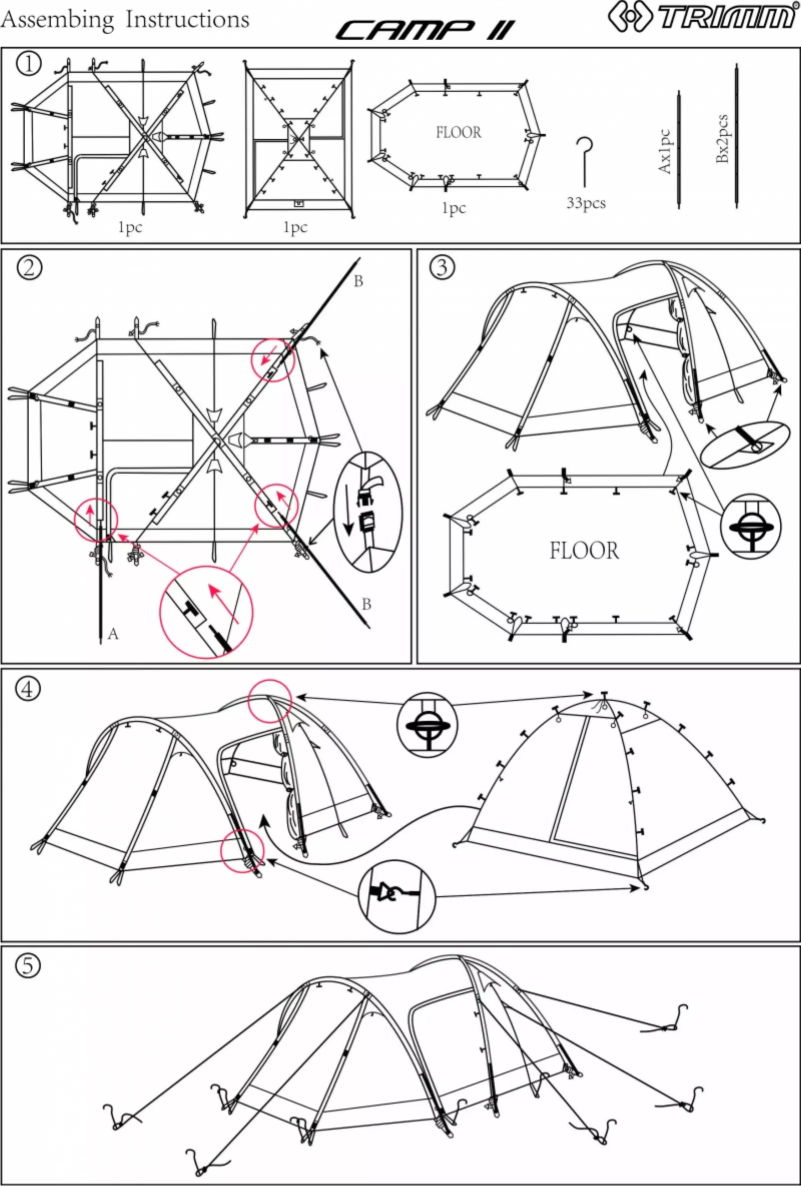 Assembing Instructions
CAMP II
TRIMM®

①
1pc
1pc
FLOOR
1pc
33pcs
Ax1pc
Bx2pcs

②
B
B
A

③
FLOOR

④

⑤