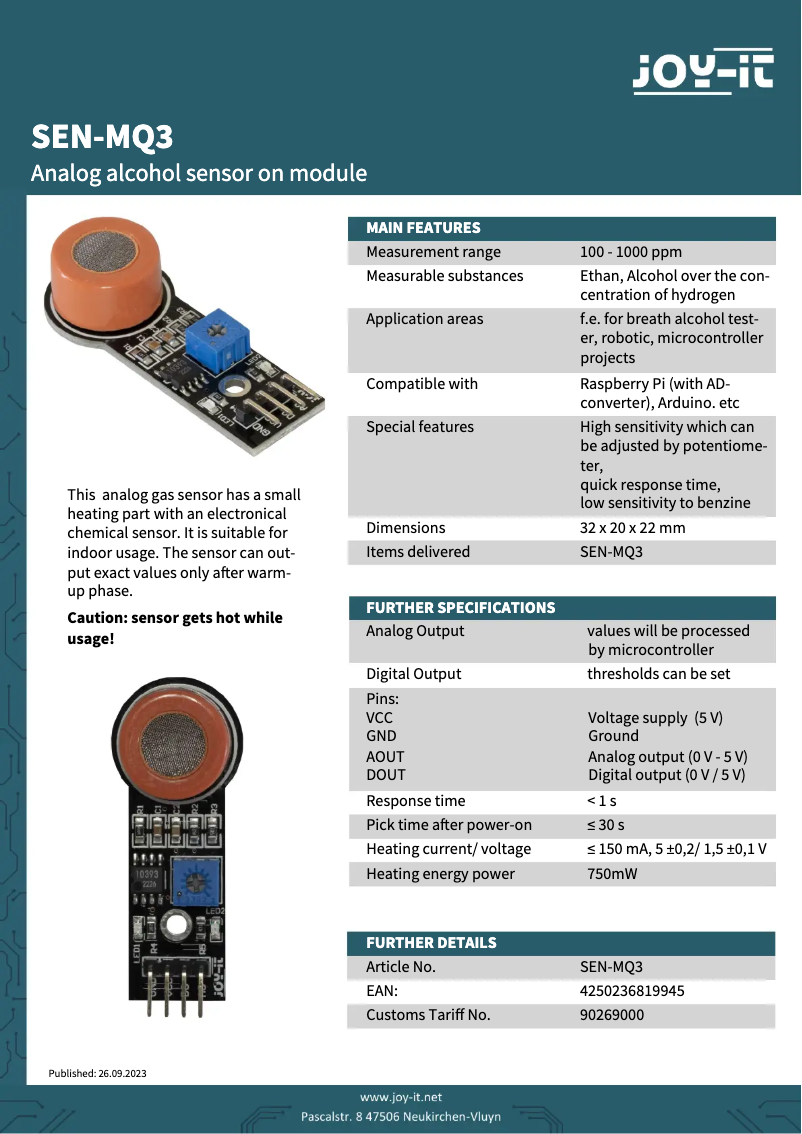 JOY-iT

SEN-MQ3
Analog alcohol sensor on module

This analog gas sensor has a small heating part with an electronical chemical sensor. It is suitable for indoor usage. The sensor can output exact values only after warm-up phase.

Caution: sensor gets hot while usage!

| MAIN FEATURES | |
|---|---|
| Measurement range | 100 - 1000 ppm |
| Measurable substances | Ethan, Alcohol over the concentration of hydrogen |
| Application areas | f.e. for breath alcohol tester, robotic, microcontroller projects |
| Compatible with | Raspberry Pi (with AD-converter), Arduino. etc |
| Special features | High sensitivity which can be adjusted by potentiometer, quick response time, low sensitivity to benzine |
| Dimensions | 32 x 20 x 22 mm |
| Items delivered | SEN-MQ3 |

| FURTHER SPECIFICATIONS | |
|---|---|
| Analog Output | values will be processed by microcontroller |
| Digital Output | thresholds can be set |
| Pins: VCC GND AOUT DOUT | Voltage supply (5 V) Ground Analog output (0 V - 5 V) Digital output (0 V / 5 V) |
| Response time | < 1 s |
| Pick time after power-on | ≤ 30 s |
| Heating current/ voltage | ≤ 150 mA, 5 ±0,2/ 1,5 ±0,1 V |
| Heating energy power | 750mW |

| FURTHER DETAILS | |
|---|---|
| Article No. | SEN-MQ3 |
| EAN: | 4250236819945 |
| Customs Tariff No. | 90269000 |

Published: 26.09.2023

www.joy-it.net
Pascalstr. 8 47506 Neukirchen-Vluyn