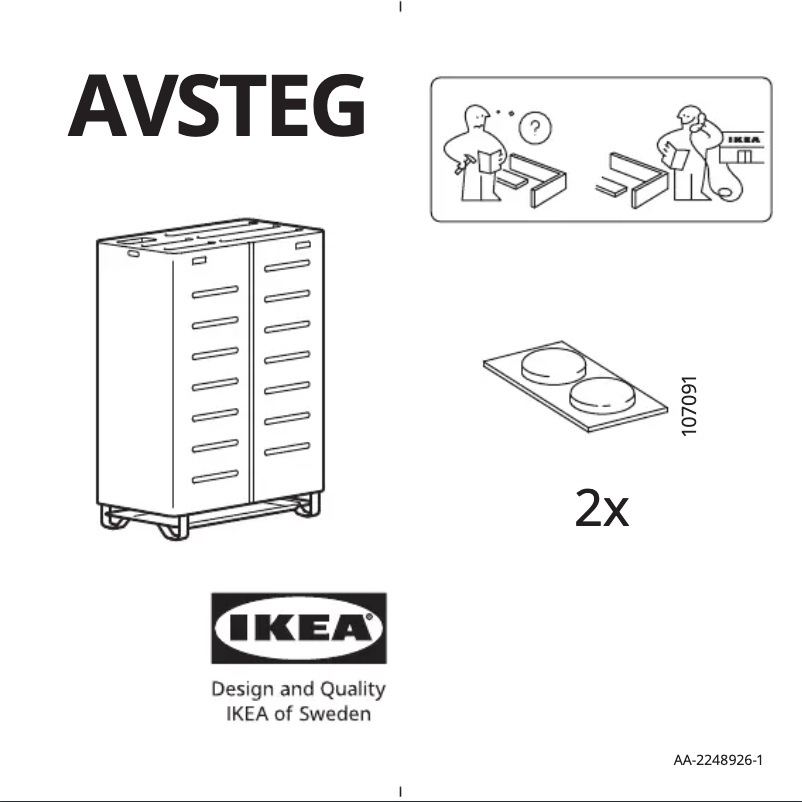 AVSTEG

?

IKEA

107091

2x

IKEA

Design and Quality
IKEA of Sweden

AA-2248926-1