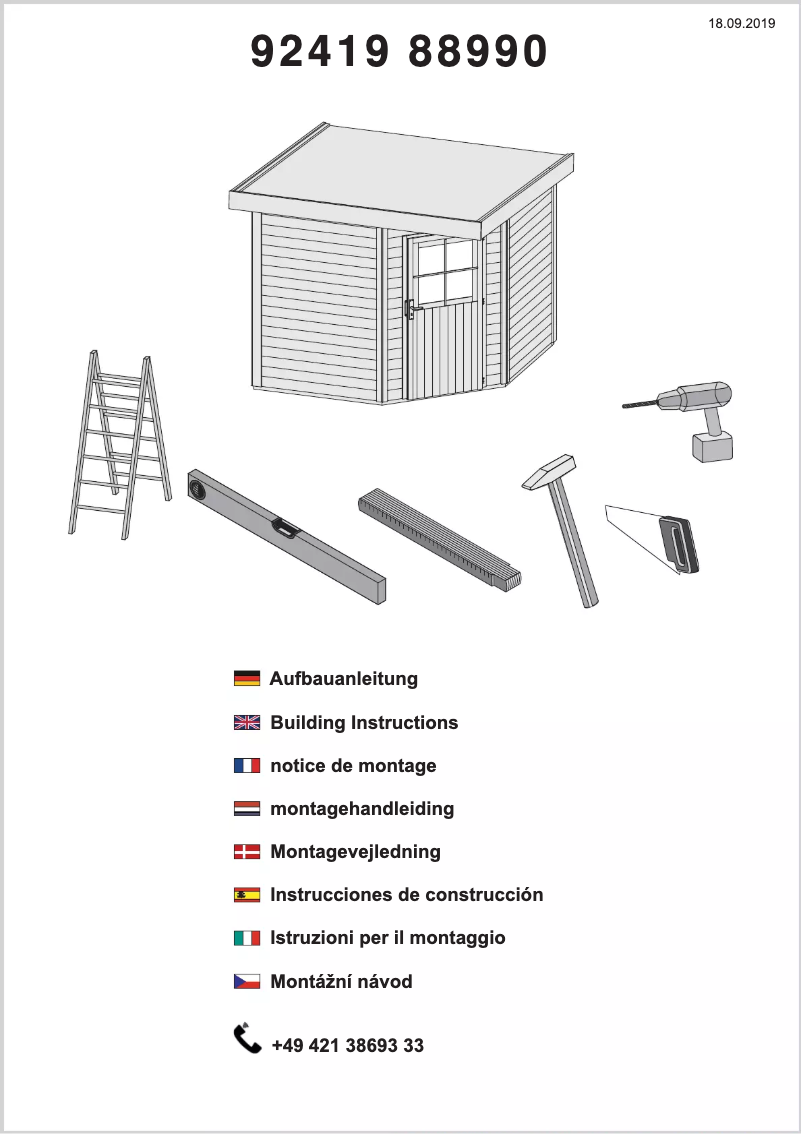 18.09.2019

92419 88990

Aufbauanleitung

Building Instructions

notice de montage

montagehandleiding

Montagevejledning

Instrucciones de construcción

Istruzioni per il montaggio

Montážní návod

+49 421 38693 33